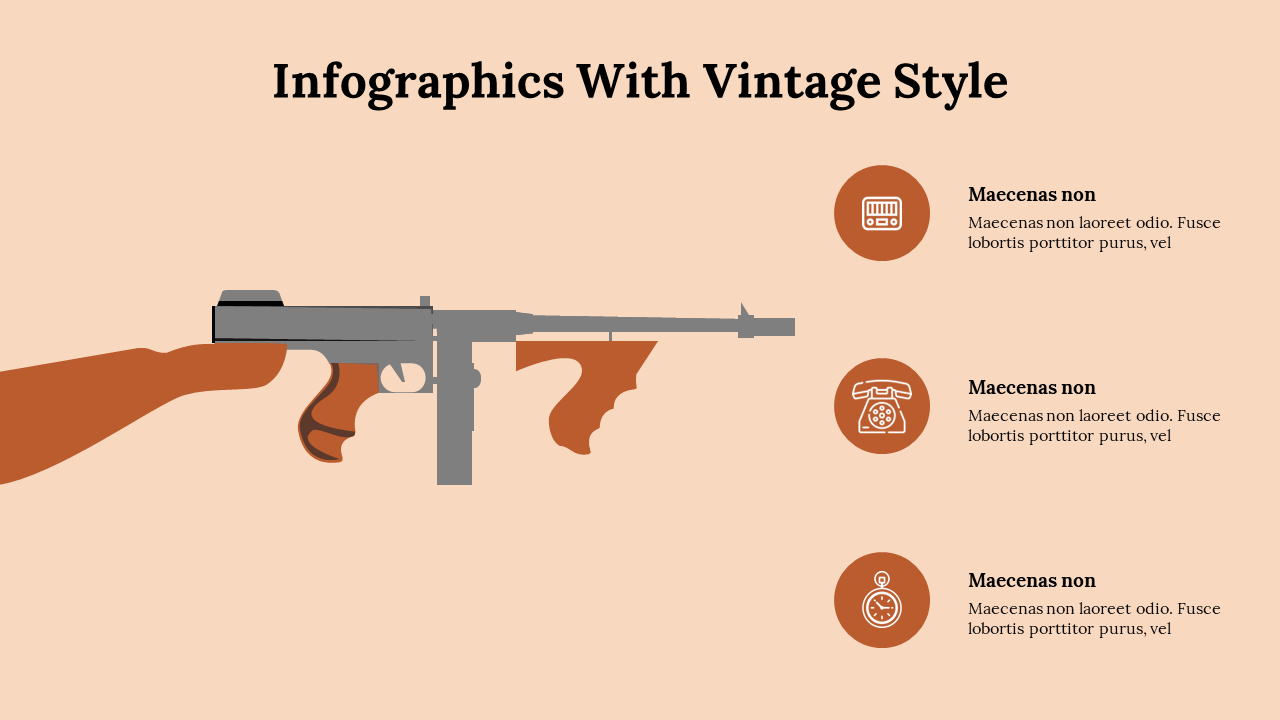 Infographics With Vintage Style

Maecenas non

Maecenas non laoreet odio. Fusce lobortis porttitor purus, vel

Maecenas non

Maecenas non laoreet odio. Fusce lobortis porttitor purus, vel

Maecenas non

Maecenas non laoreet odio. Fusce lobortis porttitor purus, vel