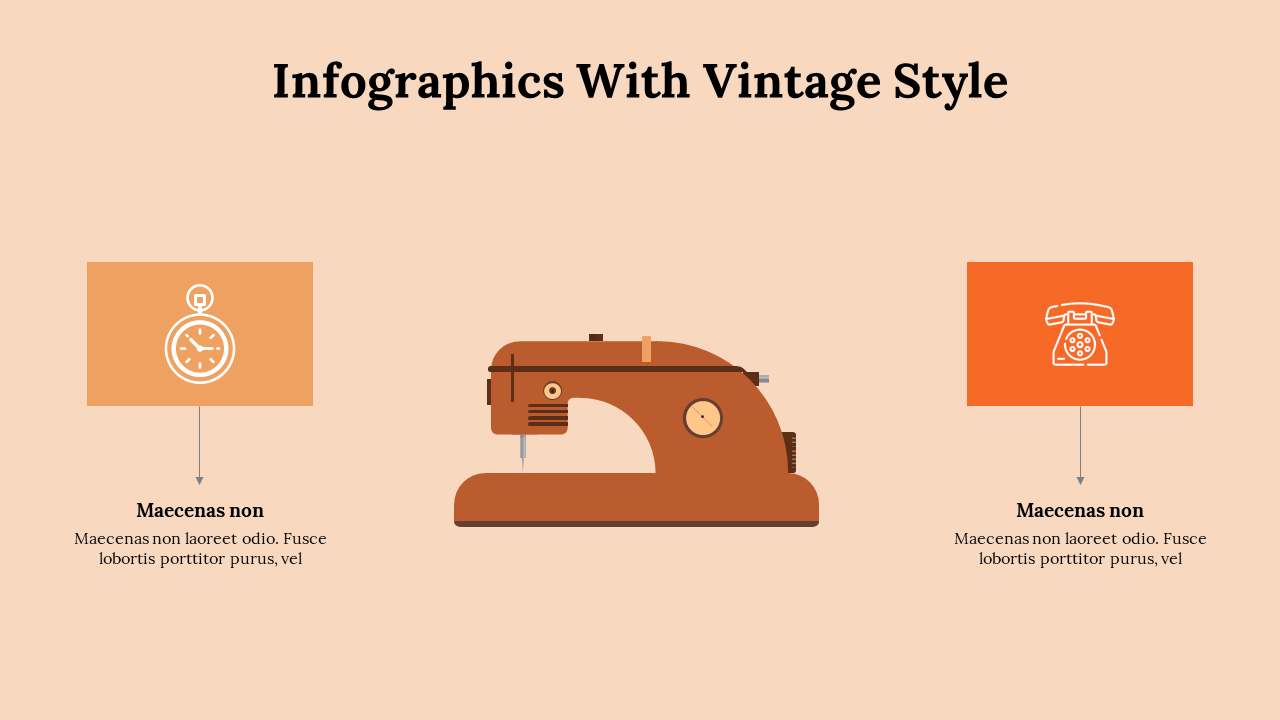 Infographics With Vintage Style

Maecenas non

Maecenas non laoreet odio. Fusce lobortis porttitor purus, vel

Maecenas non

Maecenas non laoreet odio. Fusce lobortis porttitor purus, vel