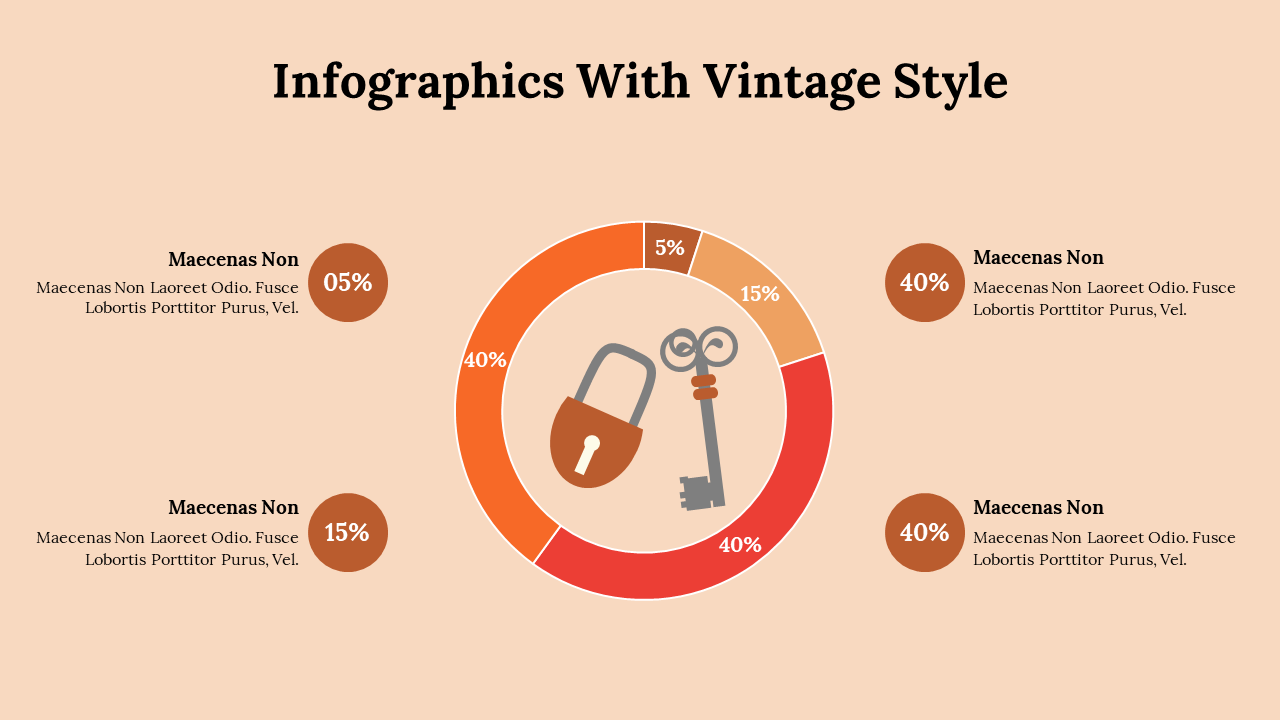 Infographics With Vintage Style

Maecenas Non
Maecenas Non Laoreet Odio. Fusce Lobortis Porttitor Purus, Vel.

05%

Maecenas Non
Maecenas Non Laoreet Odio. Fusce Lobortis Porttitor Purus, Vel.

15%

5%
15%
40%
40%

40%

Maecenas Non
Maecenas Non Laoreet Odio. Fusce Lobortis Porttitor Purus, Vel.

40%

Maecenas Non
Maecenas Non Laoreet Odio. Fusce Lobortis Porttitor Purus, Vel.