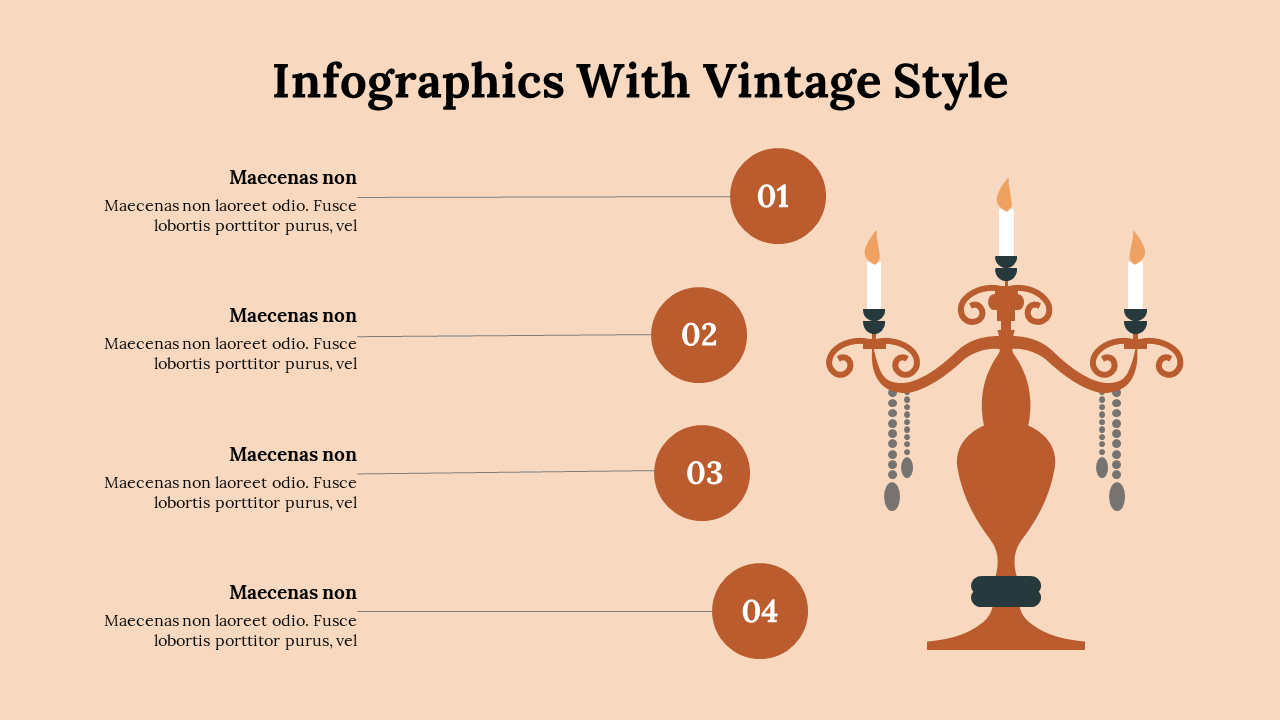 Infographics With Vintage Style

Maecenas non
Maecenas non laoreet odio. Fusce lobortis porttitor purus, vel

01

Maecenas non
Maecenas non laoreet odio. Fusce lobortis porttitor purus, vel

02

Maecenas non
Maecenas non laoreet odio. Fusce lobortis porttitor purus, vel

03

Maecenas non
Maecenas non laoreet odio. Fusce lobortis porttitor purus, vel

04