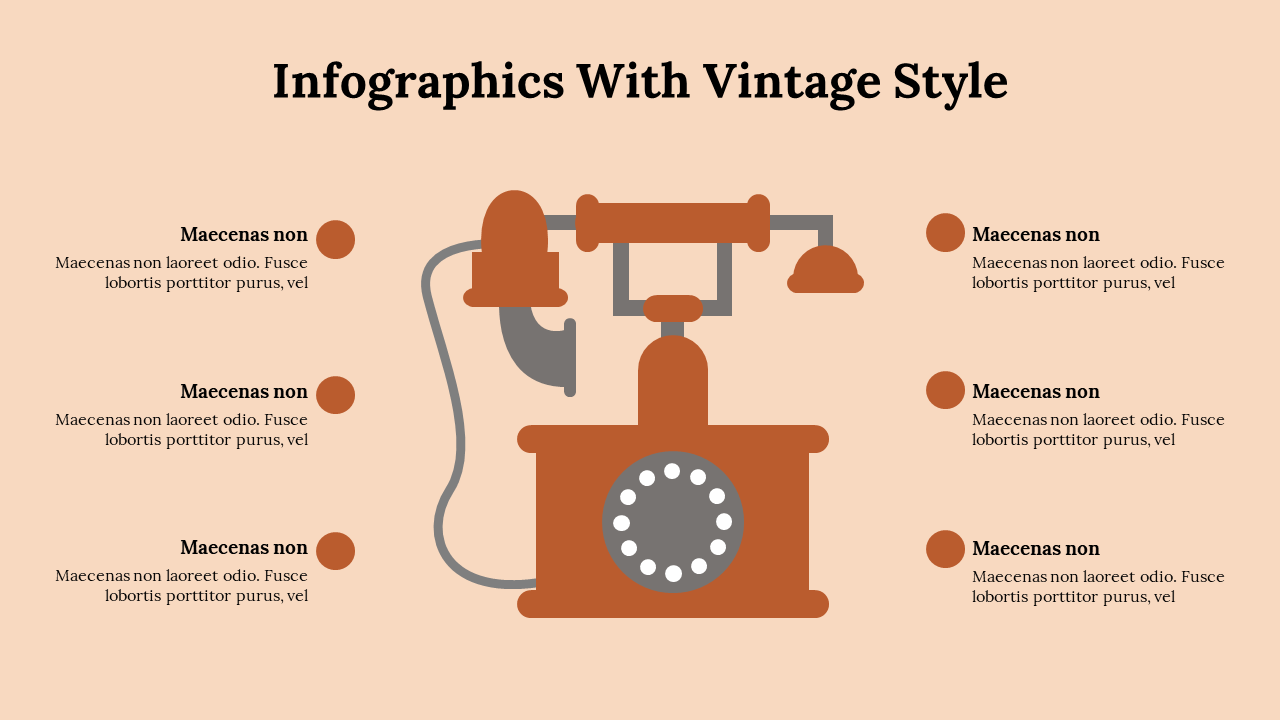 Infographics With Vintage Style

Maecenas non
Maecenas non laoreet odio. Fusce lobortis porttitor purus, vel

Maecenas non
Maecenas non laoreet odio. Fusce lobortis porttitor purus, vel

Maecenas non
Maecenas non laoreet odio. Fusce lobortis porttitor purus, vel

Maecenas non
Maecenas non laoreet odio. Fusce lobortis porttitor purus, vel

Maecenas non
Maecenas non laoreet odio. Fusce lobortis porttitor purus, vel

Maecenas non
Maecenas non laoreet odio. Fusce lobortis porttitor purus, vel