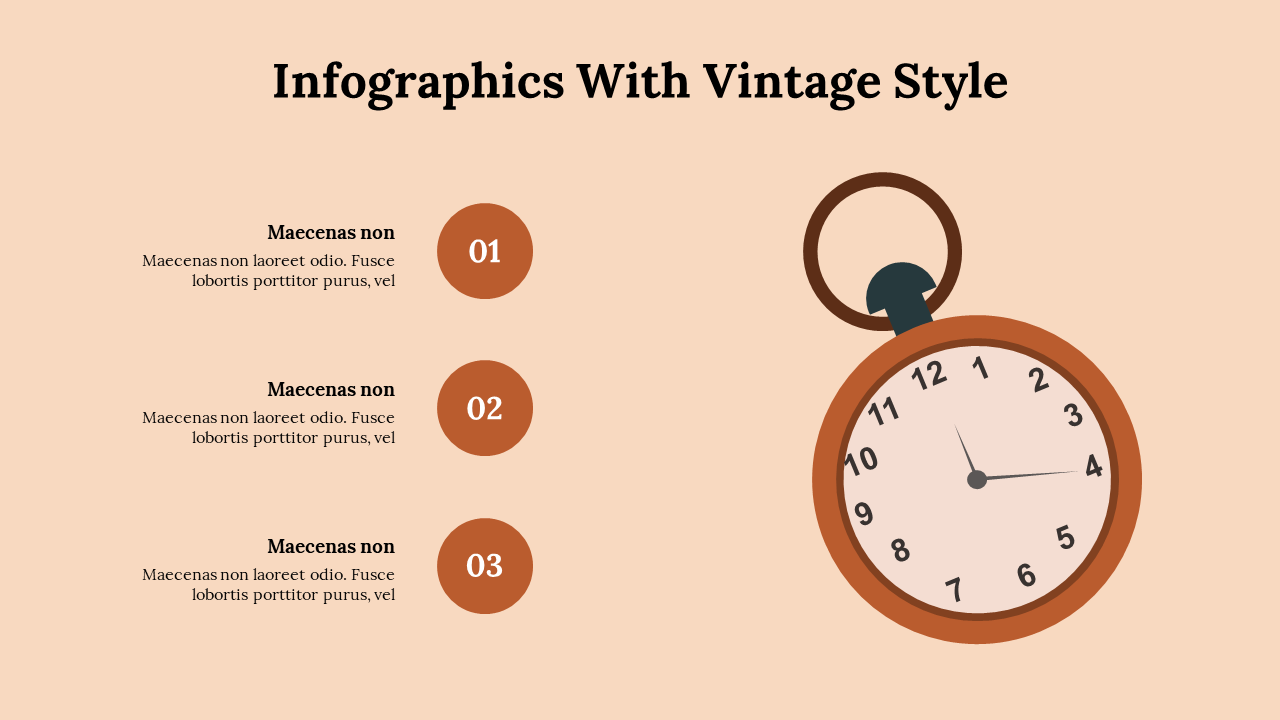 Infographics With Vintage Style

Maecenas non
Maecenas non laoreet odio. Fusce lobortis porttitor purus, vel

01

Maecenas non
Maecenas non laoreet odio. Fusce lobortis porttitor purus, vel

02

Maecenas non
Maecenas non laoreet odio. Fusce lobortis porttitor purus, vel

03

12
1
2
3
4
5
6
7
8
9
10
11