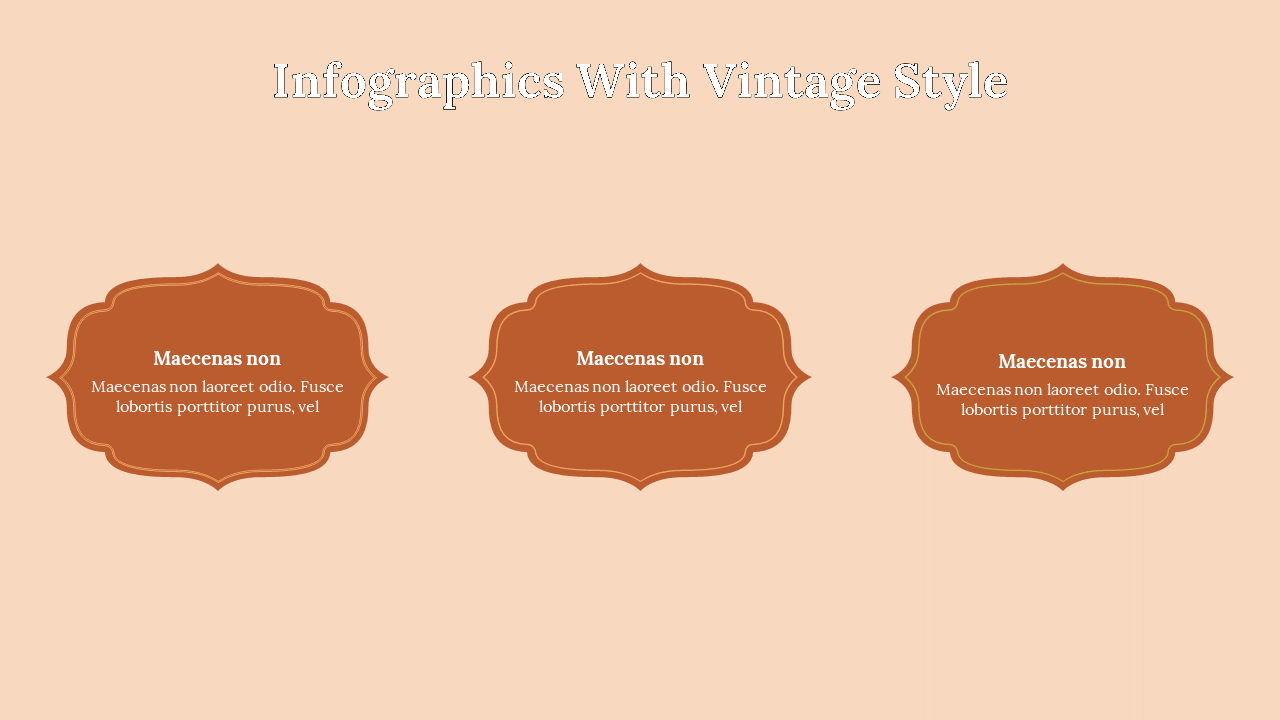 Infographics With Vintage Style

Maecenas non

Maecenas non laoreet odio. Fusce lobortis porttitor purus, vel

Maecenas non

Maecenas non laoreet odio. Fusce lobortis porttitor purus, vel

Maecenas non

Maecenas non laoreet odio. Fusce lobortis porttitor purus, vel