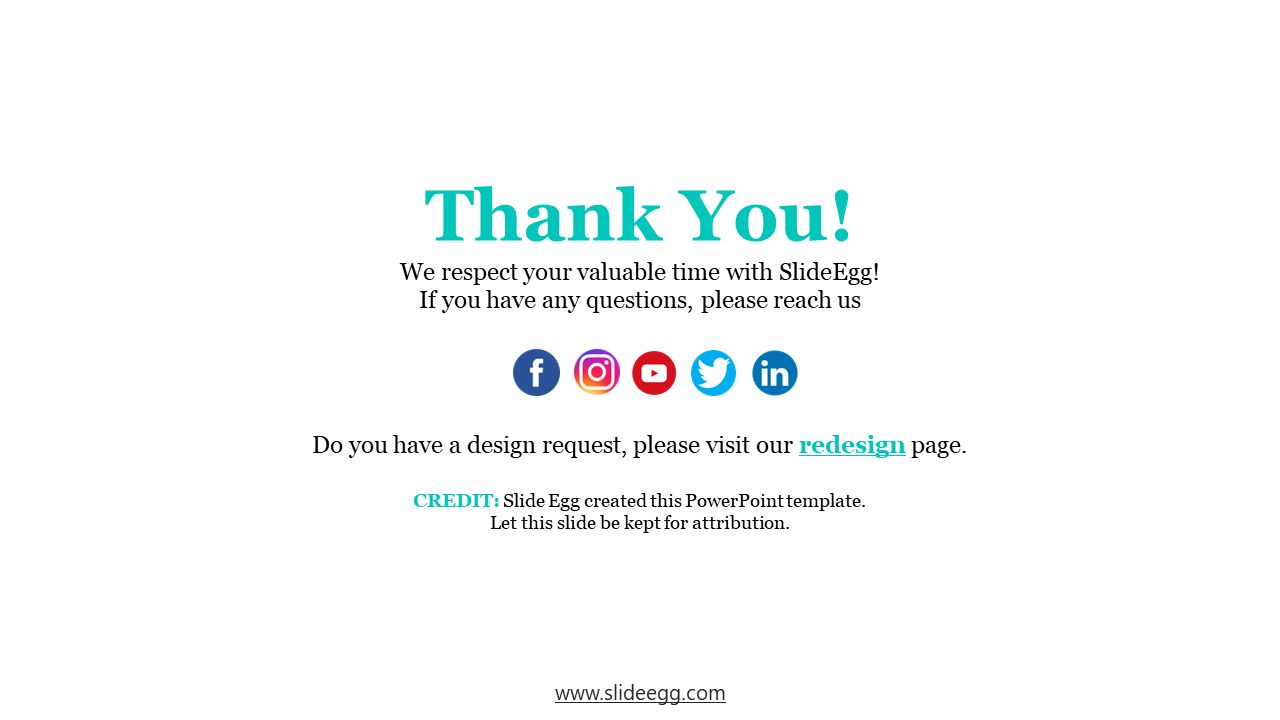 Thank You!

We respect your valuable time with SlideEgg!
If you have any questions, please reach us

Do you have a design request, please visit our redesign page.

CREDIT: Slide Egg created this PowerPoint template.
Let this slide be kept for attribution.

www.slideegg.com