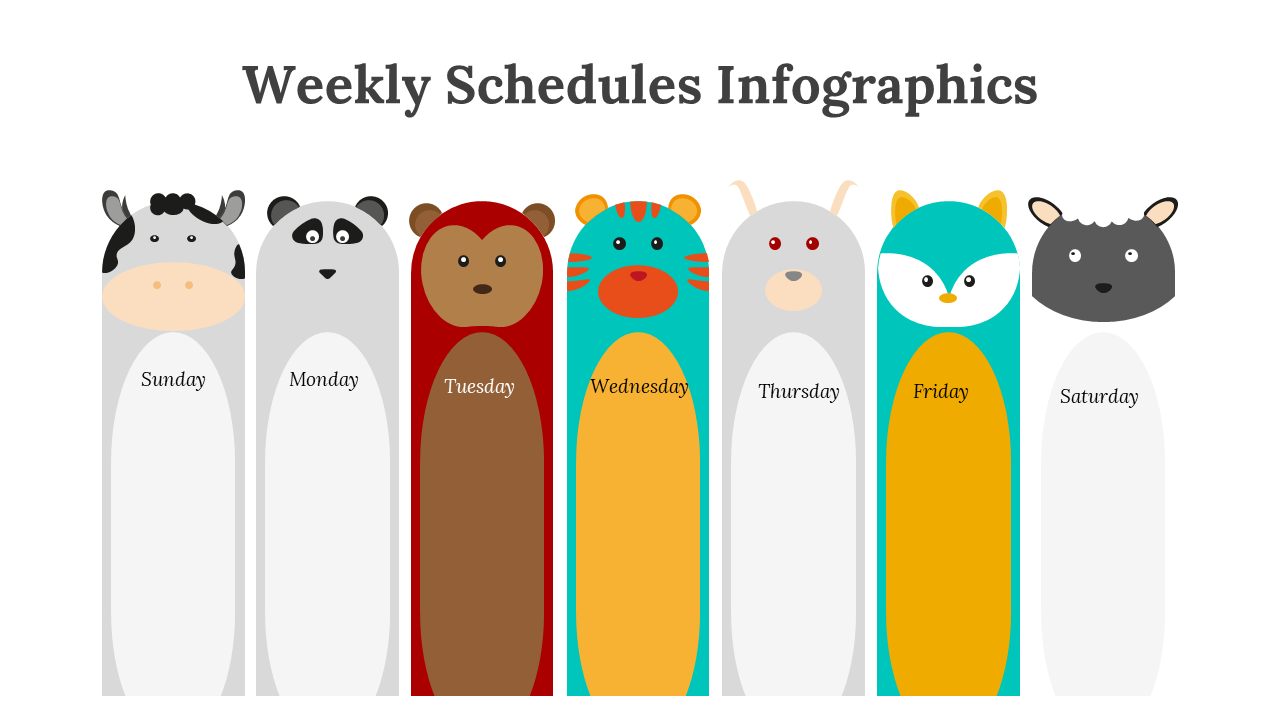 Weekly Schedules Infographics

Sunday

Monday

Tuesday

Wednesday

Thursday

Friday

Saturday