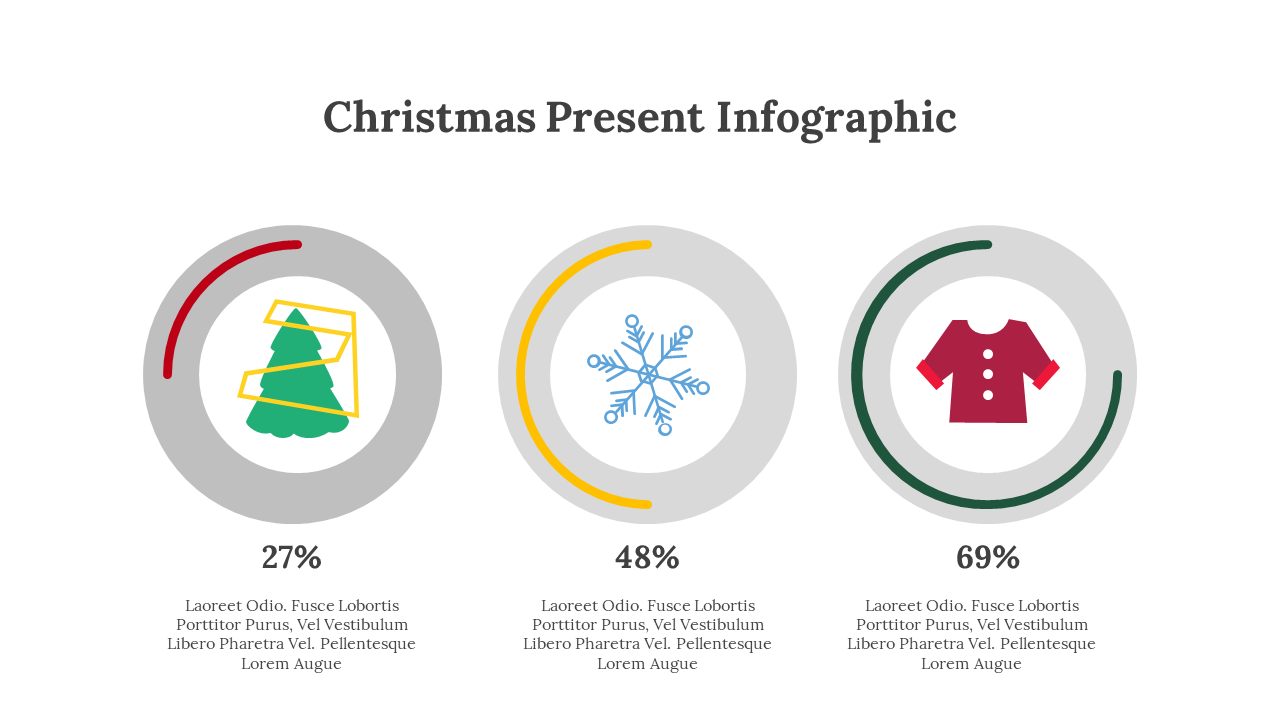 Christmas Present Infographic

27%

Laoreet Odio. Fusce Lobortis Porttitor Purus, Vel Vestibulum Libero Pharetra Vel. Pellentesque Lorem Augue

48%

Laoreet Odio. Fusce Lobortis Porttitor Purus, Vel Vestibulum Libero Pharetra Vel. Pellentesque Lorem Augue

69%

Laoreet Odio. Fusce Lobortis Porttitor Purus, Vel Vestibulum Libero Pharetra Vel. Pellentesque Lorem Augue