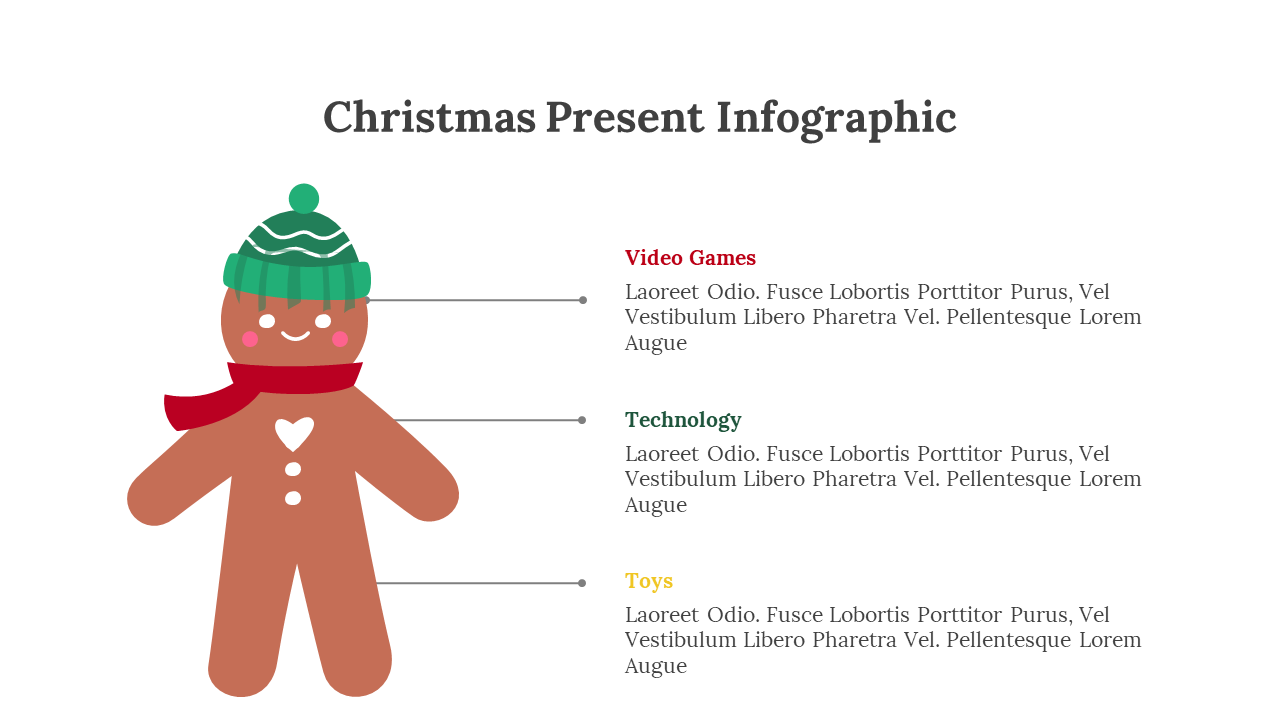 Christmas Present Infographic

Video Games
Laoreet Odio. Fusce Lobortis Porttitor Purus, Vel Vestibulum Libero Pharetra Vel. Pellentesque Lorem Augue

Technology
Laoreet Odio. Fusce Lobortis Porttitor Purus, Vel Vestibulum Libero Pharetra Vel. Pellentesque Lorem Augue

Toys
Laoreet Odio. Fusce Lobortis Porttitor Purus, Vel Vestibulum Libero Pharetra Vel. Pellentesque Lorem Augue