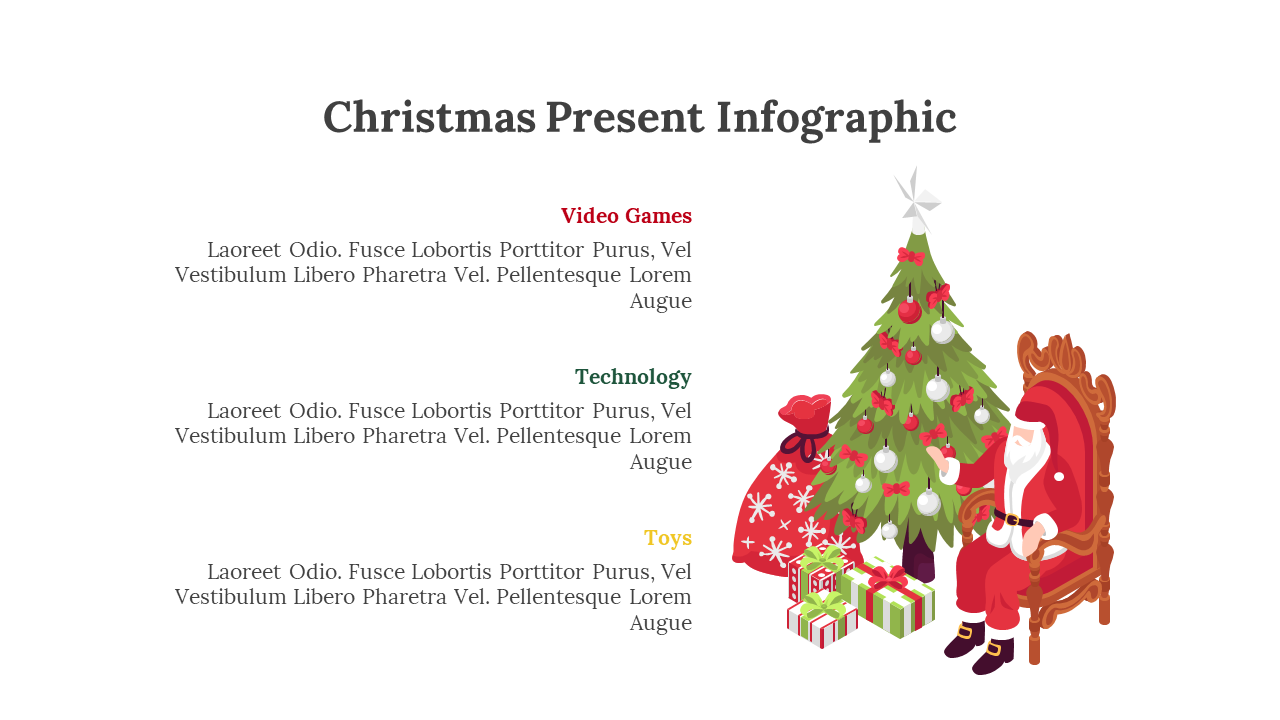 Christmas Present Infographic

Video Games

Laoreet Odio. Fusce Lobortis Porttitor Purus, Vel Vestibulum Libero Pharetra Vel. Pellentesque Lorem Augue

Technology

Laoreet Odio. Fusce Lobortis Porttitor Purus, Vel Vestibulum Libero Pharetra Vel. Pellentesque Lorem Augue

Toys

Laoreet Odio. Fusce Lobortis Porttitor Purus, Vel Vestibulum Libero Pharetra Vel. Pellentesque Lorem Augue