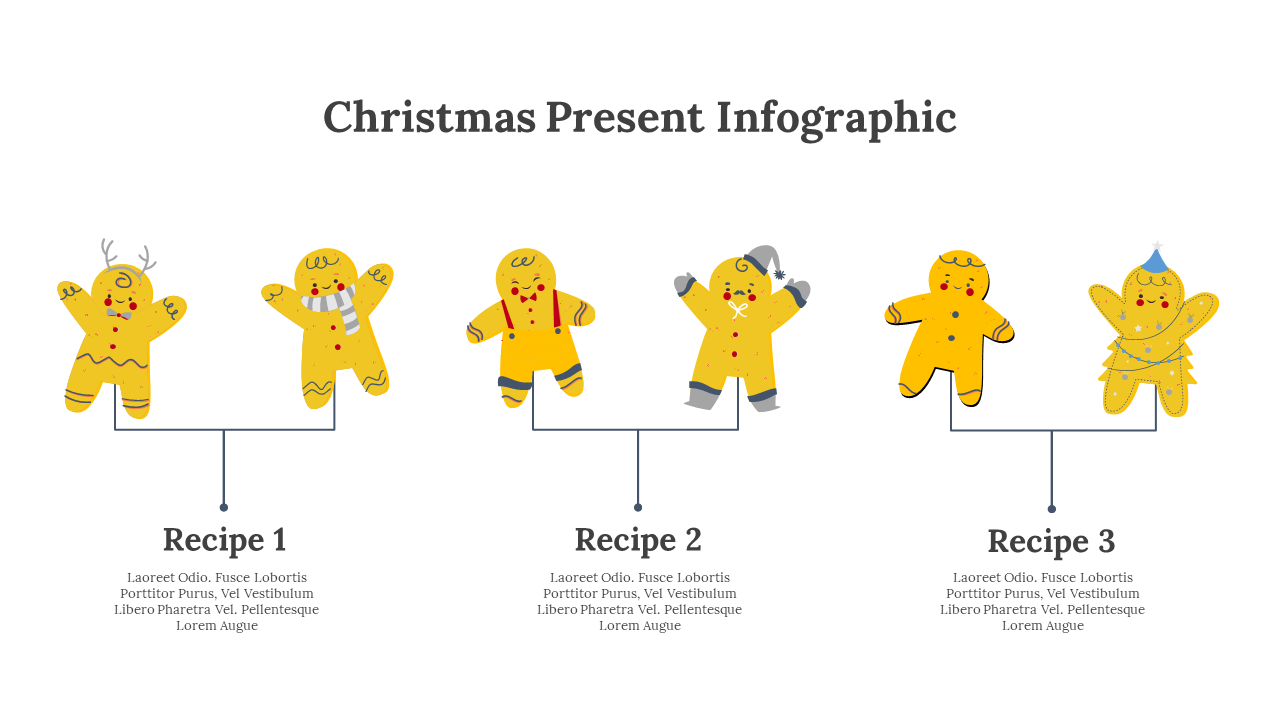 Christmas Present Infographic

Recipe 1

Laoreet Odio. Fusce Lobortis Porttitor Purus, Vel Vestibulum Libero Pharetra Vel. Pellentesque Lorem Augue

Recipe 2

Laoreet Odio. Fusce Lobortis Porttitor Purus, Vel Vestibulum Libero Pharetra Vel. Pellentesque Lorem Augue

Recipe 3

Laoreet Odio. Fusce Lobortis Porttitor Purus, Vel Vestibulum Libero Pharetra Vel. Pellentesque Lorem Augue