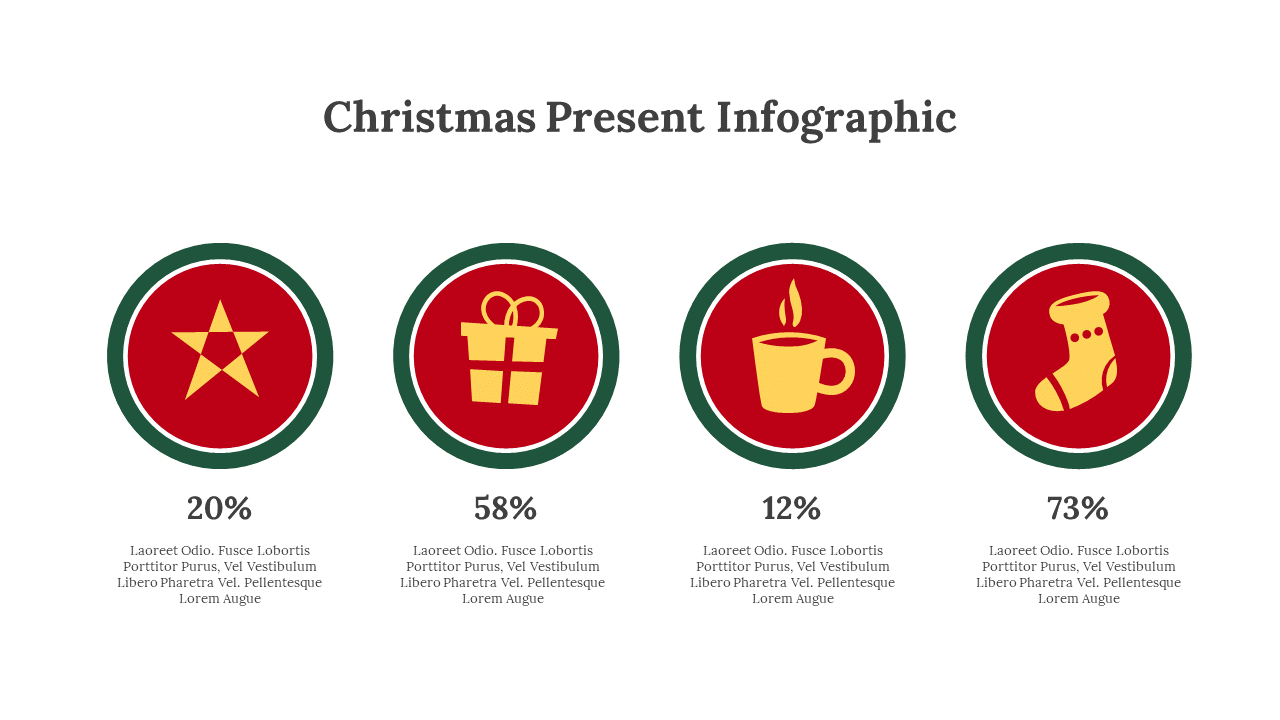 Christmas Present Infographic

20%

Laoreet Odio. Fusce Lobortis Porttitor Purus, Vel Vestibulum Libero Pharetra Vel. Pellentesque Lorem Augue

58%

Laoreet Odio. Fusce Lobortis Porttitor Purus, Vel Vestibulum Libero Pharetra Vel. Pellentesque Lorem Augue

12%

Laoreet Odio. Fusce Lobortis Porttitor Purus, Vel Vestibulum Libero Pharetra Vel. Pellentesque Lorem Augue

73%

Laoreet Odio. Fusce Lobortis Porttitor Purus, Vel Vestibulum Libero Pharetra Vel. Pellentesque Lorem Augue