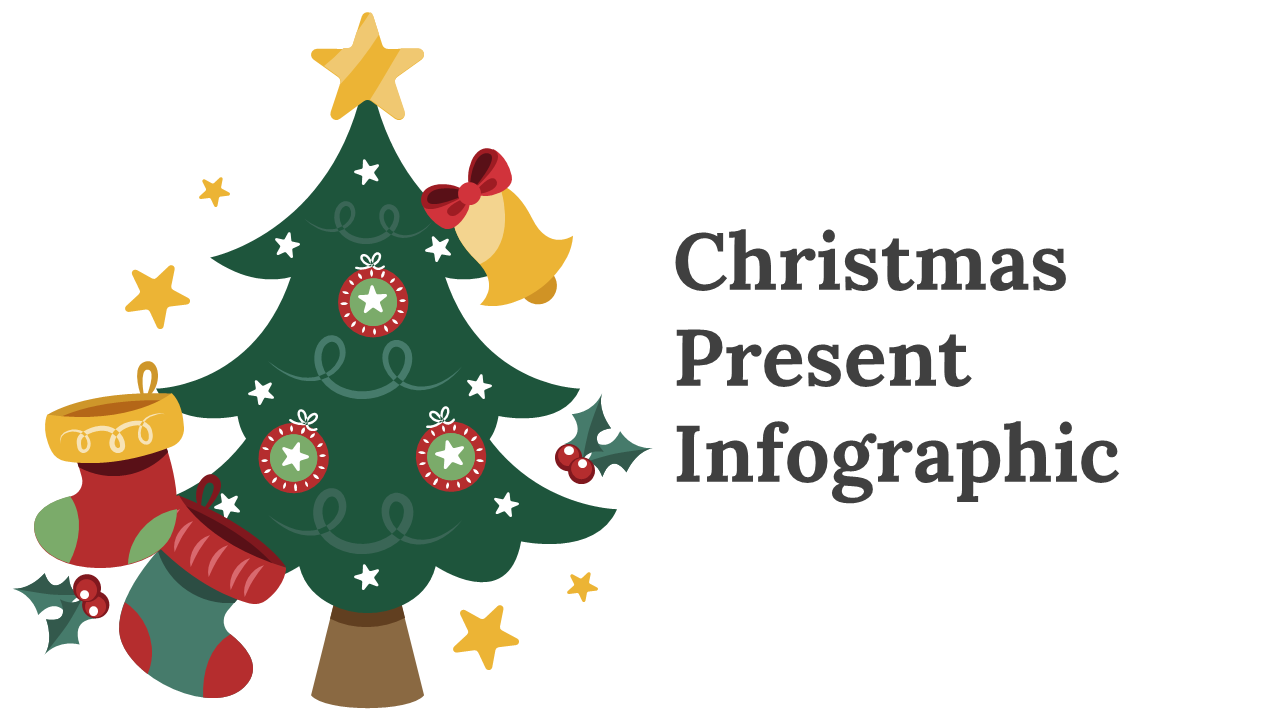 Christmas Present Infographic