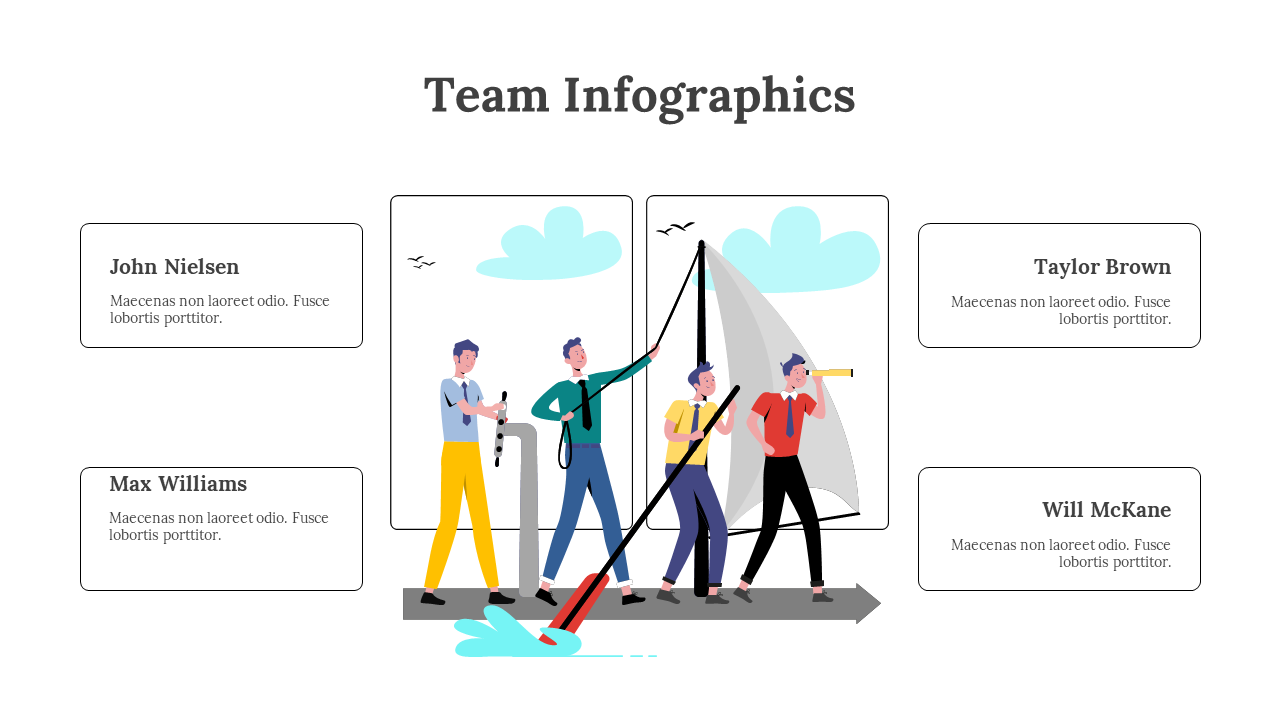 Team Infographics

John Nielsen

Maecenas non laoreet odio. Fusce lobortis porttitor.

Max Williams

Maecenas non laoreet odio. Fusce lobortis porttitor.

Taylor Brown

Maecenas non laoreet odio. Fusce lobortis porttitor.

Will McKane

Maecenas non laoreet odio. Fusce lobortis porttitor.