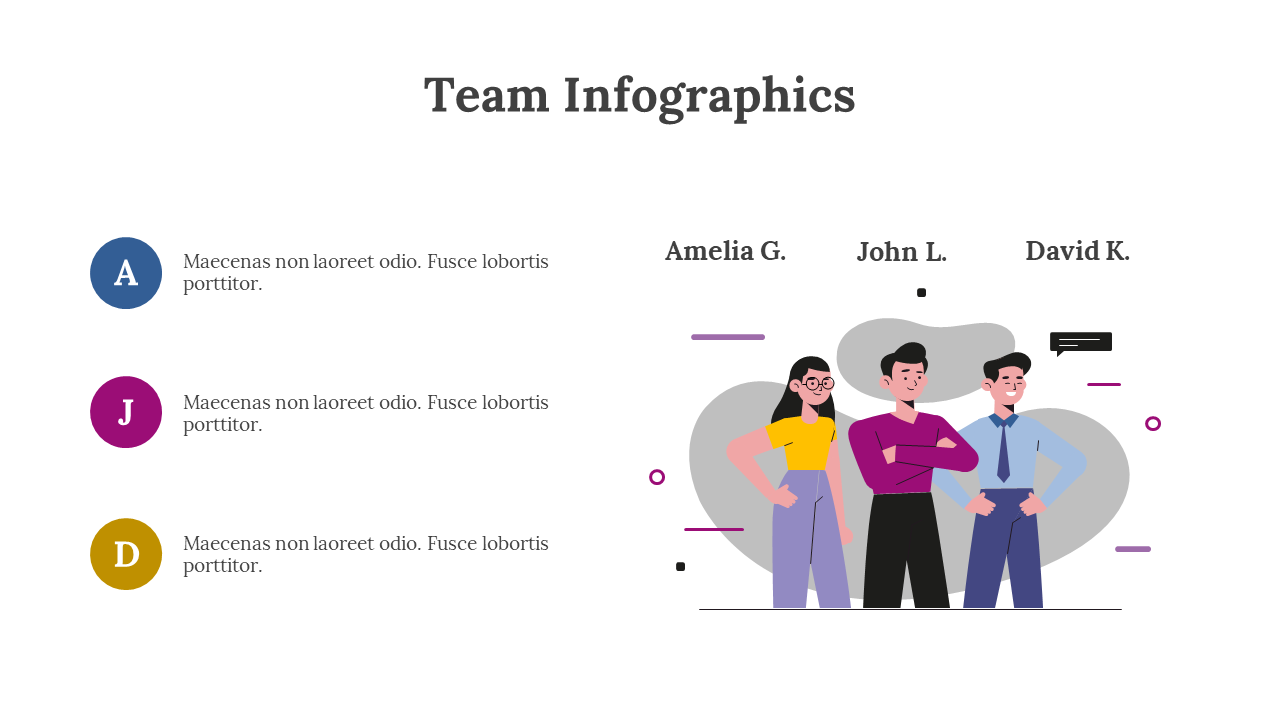 Team Infographics

A

Maecenas non laoreet odio. Fusce lobortis porttitor.

J

Maecenas non laoreet odio. Fusce lobortis porttitor.

D

Maecenas non laoreet odio. Fusce lobortis porttitor.

Amelia G.

John L.

David K.