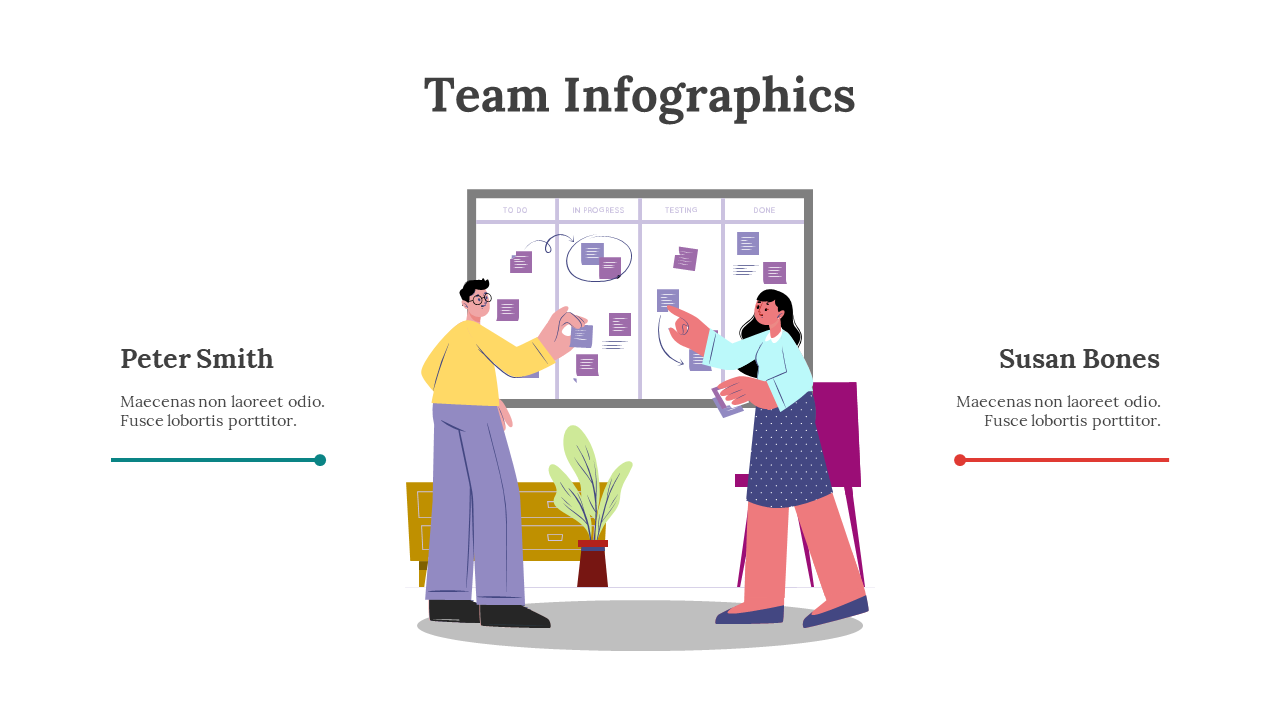 Team Infographics

TO DO
IN PROGRESS
TESTING
DONE

Peter Smith

Maecenas non laoreet odio. Fusce lobortis porttitor.

Susan Bones

Maecenas non laoreet odio. Fusce lobortis porttitor.