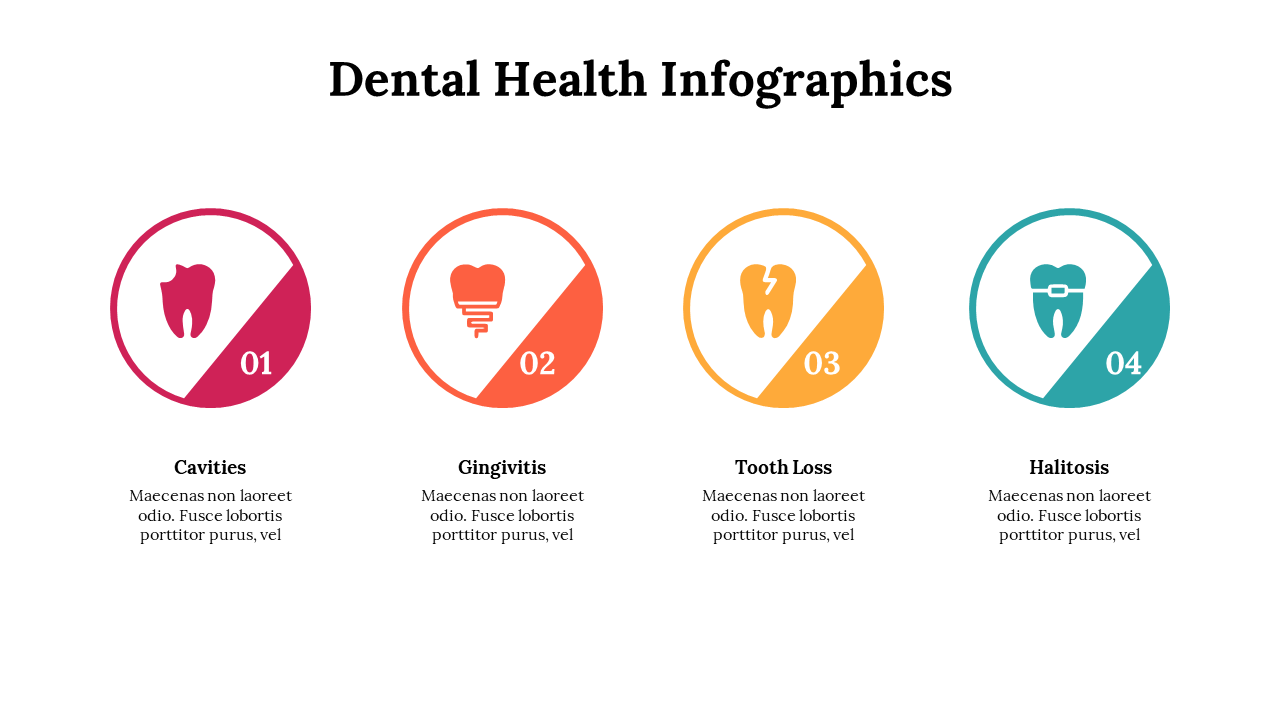 Dental Health Infographics

01

Cavities

Maecenas non laoreet odio. Fusce lobortis porttitor purus, vel

02

Gingivitis

Maecenas non laoreet odio. Fusce lobortis porttitor purus, vel

03

Tooth Loss

Maecenas non laoreet odio. Fusce lobortis porttitor purus, vel

04

Halitosis

Maecenas non laoreet odio. Fusce lobortis porttitor purus, vel