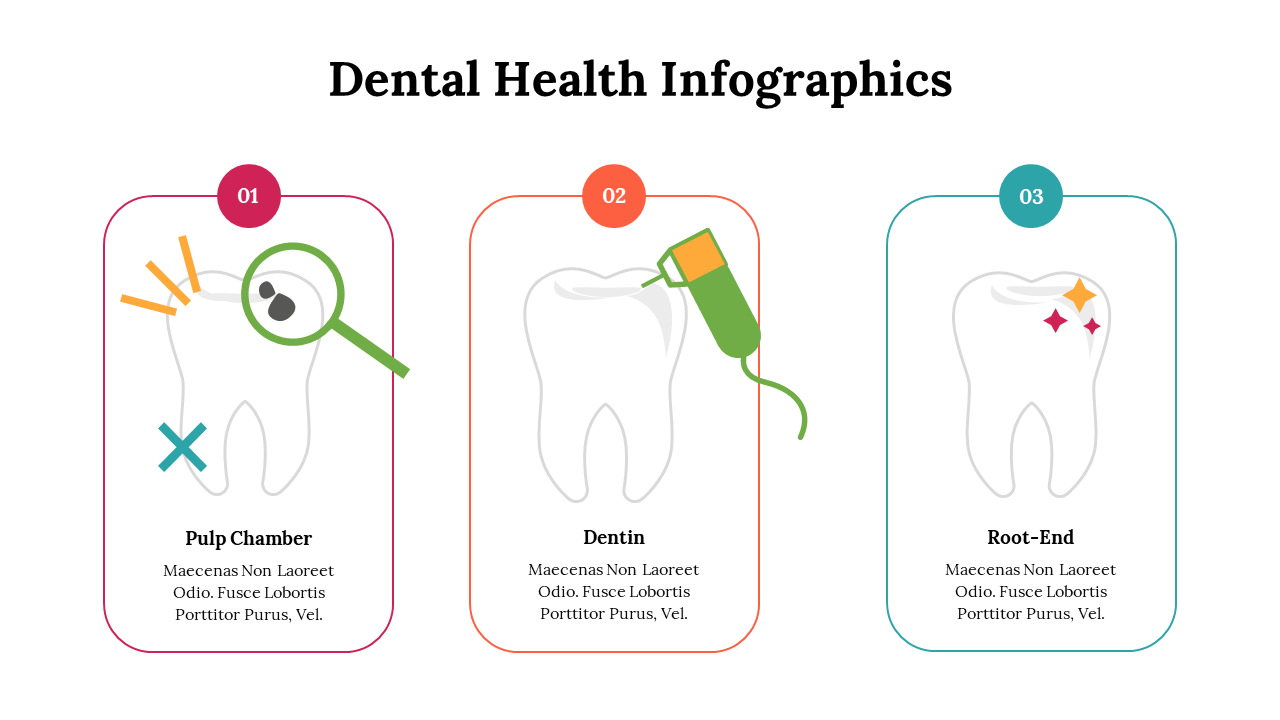 Dental Health Infographics

01

Pulp Chamber

Maecenas Non Laoreet Odio. Fusce Lobortis Porttitor Purus, Vel.

02

Dentin

Maecenas Non Laoreet Odio. Fusce Lobortis Porttitor Purus, Vel.

03

Root-End

Maecenas Non Laoreet Odio. Fusce Lobortis Porttitor Purus, Vel.