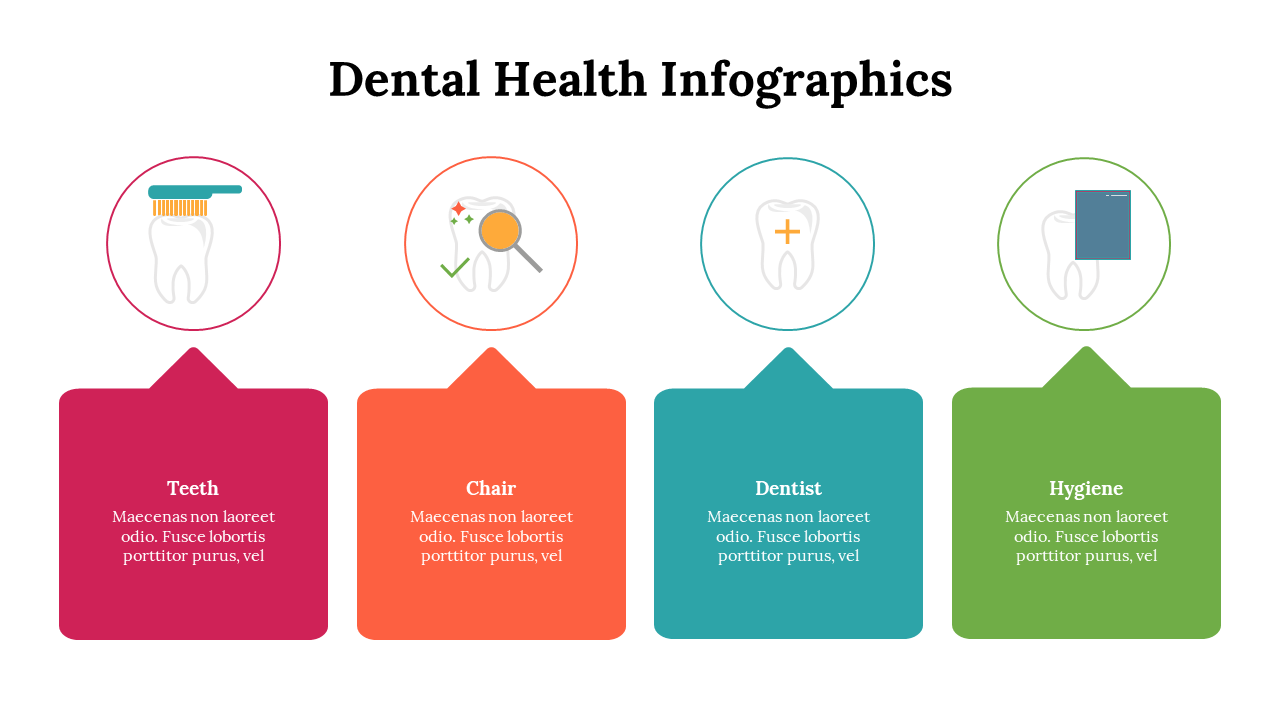 Dental Health Infographics

Teeth
Maecenas non laoreet odio. Fusce lobortis porttitor purus, vel

Chair
Maecenas non laoreet odio. Fusce lobortis porttitor purus, vel

Dentist
Maecenas non laoreet odio. Fusce lobortis porttitor purus, vel

Hygiene
Maecenas non laoreet odio. Fusce lobortis porttitor purus, vel