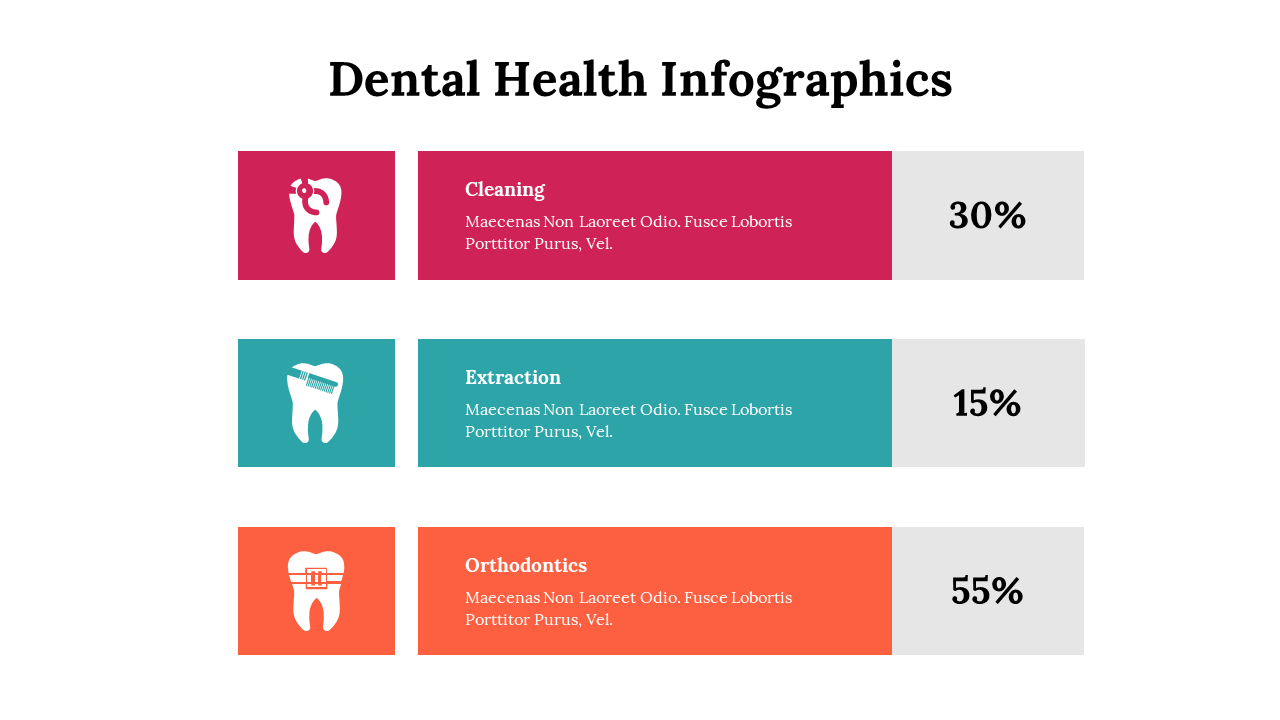 Dental Health Infographics

Cleaning
Maecenas Non Laoreet Odio. Fusce Lobortis Porttitor Purus, Vel.

30%

Extraction
Maecenas Non Laoreet Odio. Fusce Lobortis Porttitor Purus, Vel.

15%

Orthodontics
Maecenas Non Laoreet Odio. Fusce Lobortis Porttitor Purus, Vel.

55%