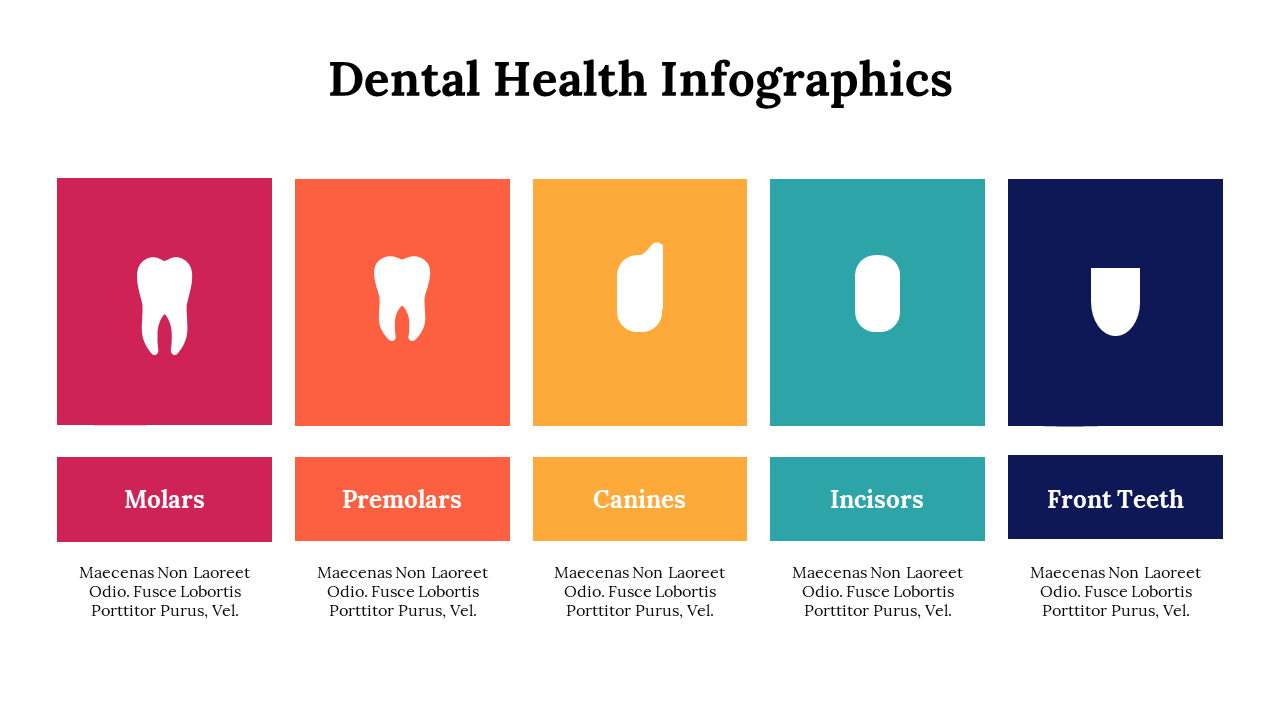 Dental Health Infographics

Molars

Maecenas Non Laoreet Odio. Fusce Lobortis Porttitor Purus, Vel.

Premolars

Maecenas Non Laoreet Odio. Fusce Lobortis Porttitor Purus, Vel.

Canines

Maecenas Non Laoreet Odio. Fusce Lobortis Porttitor Purus, Vel.

Incisors

Maecenas Non Laoreet Odio. Fusce Lobortis Porttitor Purus, Vel.

Front Teeth

Maecenas Non Laoreet Odio. Fusce Lobortis Porttitor Purus, Vel.