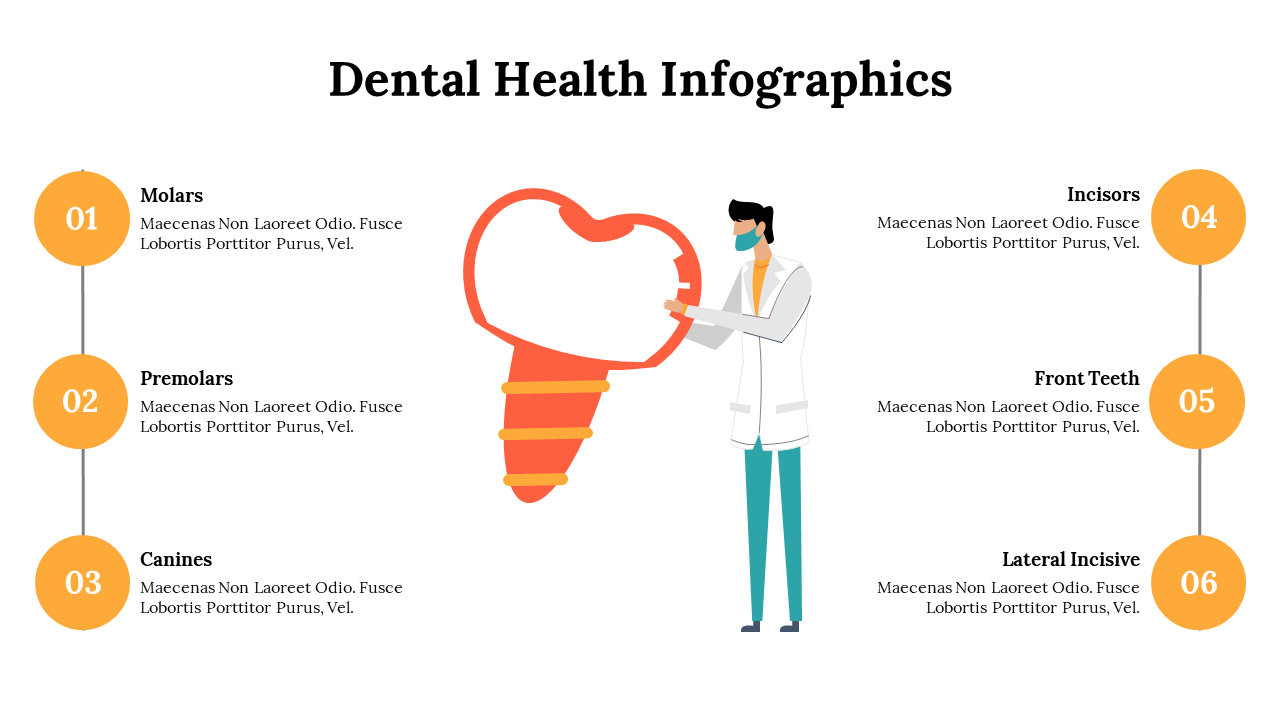 Dental Health Infographics

01
Molars
Maecenas Non Laoreet Odio. Fusce Lobortis Porttitor Purus, Vel.

02
Premolars
Maecenas Non Laoreet Odio. Fusce Lobortis Porttitor Purus, Vel.

03
Canines
Maecenas Non Laoreet Odio. Fusce Lobortis Porttitor Purus, Vel.

Incisors
Maecenas Non Laoreet Odio. Fusce Lobortis Porttitor Purus, Vel.
04

Front Teeth
Maecenas Non Laoreet Odio. Fusce Lobortis Porttitor Purus, Vel.
05

Lateral Incisive
Maecenas Non Laoreet Odio. Fusce Lobortis Porttitor Purus, Vel.
06