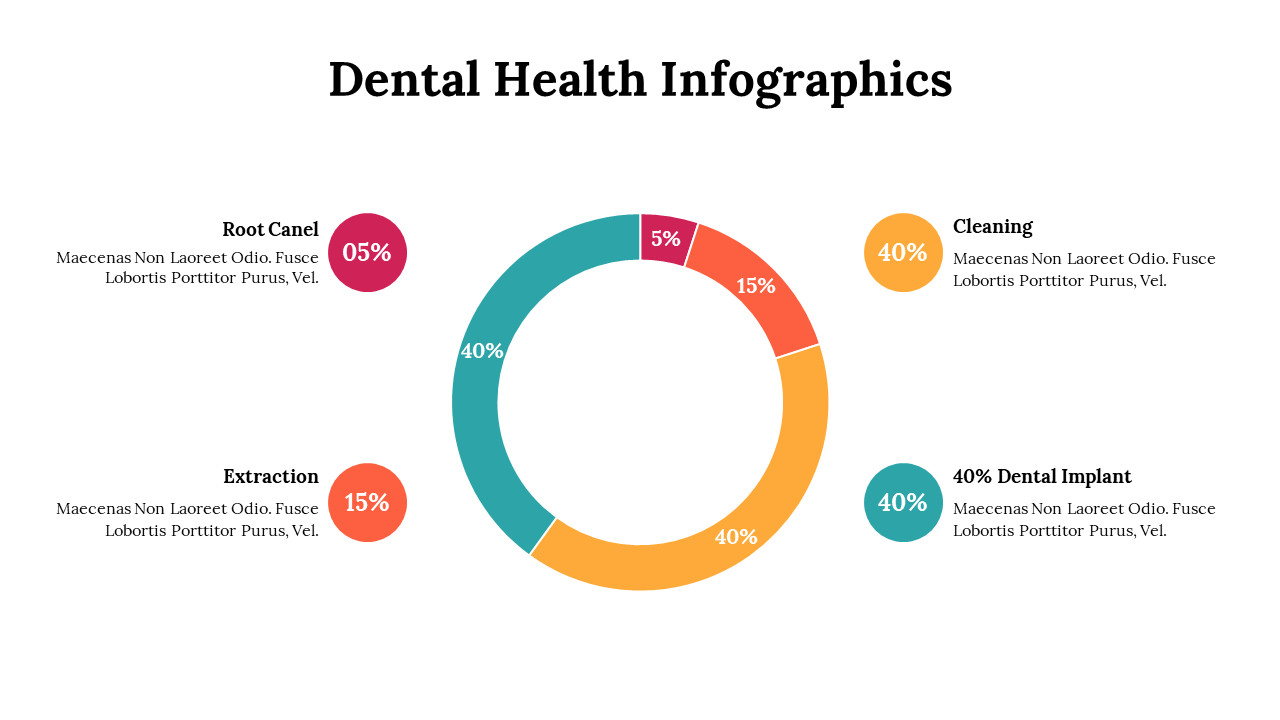 Dental Health Infographics

Root Canel
Maecenas Non Laoreet Odio. Fusce Lobortis Porttitor Purus, Vel.

05%

Extraction
Maecenas Non Laoreet Odio. Fusce Lobortis Porttitor Purus, Vel.

15%

5%
15%
40%
40%

40%

Cleaning
Maecenas Non Laoreet Odio. Fusce Lobortis Porttitor Purus, Vel.

40%

40% Dental Implant
Maecenas Non Laoreet Odio. Fusce Lobortis Porttitor Purus, Vel.