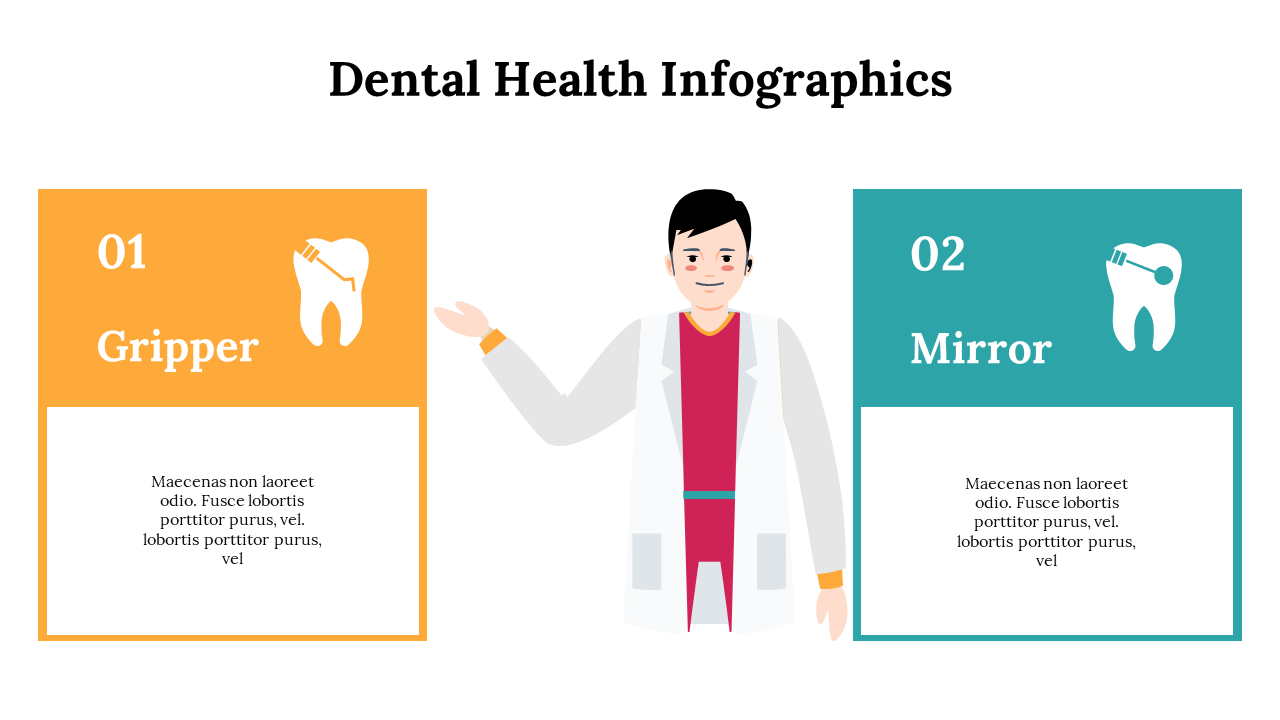 Dental Health Infographics

01

Gripper

Maecenas non laoreet odio. Fusce lobortis porttitor purus, vel. lobortis porttitor purus, vel

02

Mirror

Maecenas non laoreet odio. Fusce lobortis porttitor purus, vel. lobortis porttitor purus, vel