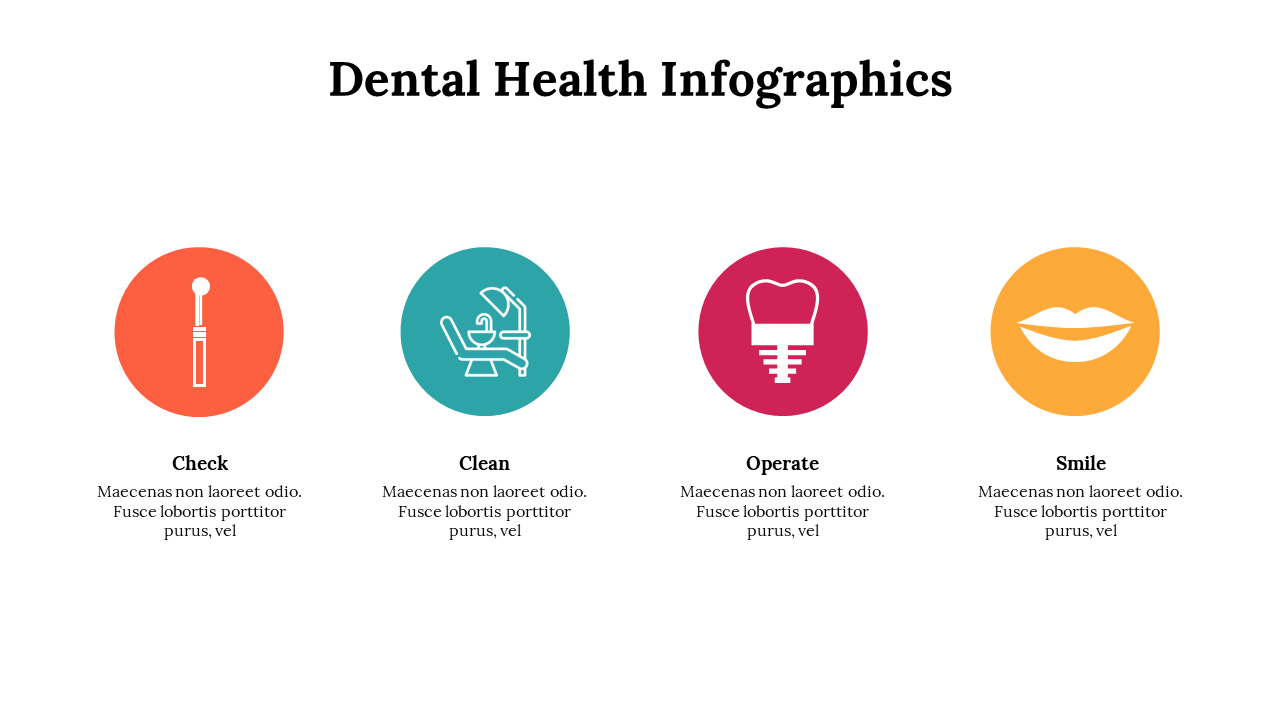 Dental Health Infographics

Check
Maecenas non laoreet odio. Fusce lobortis porttitor purus, vel

Clean
Maecenas non laoreet odio. Fusce lobortis porttitor purus, vel

Operate
Maecenas non laoreet odio. Fusce lobortis porttitor purus, vel

Smile
Maecenas non laoreet odio. Fusce lobortis porttitor purus, vel