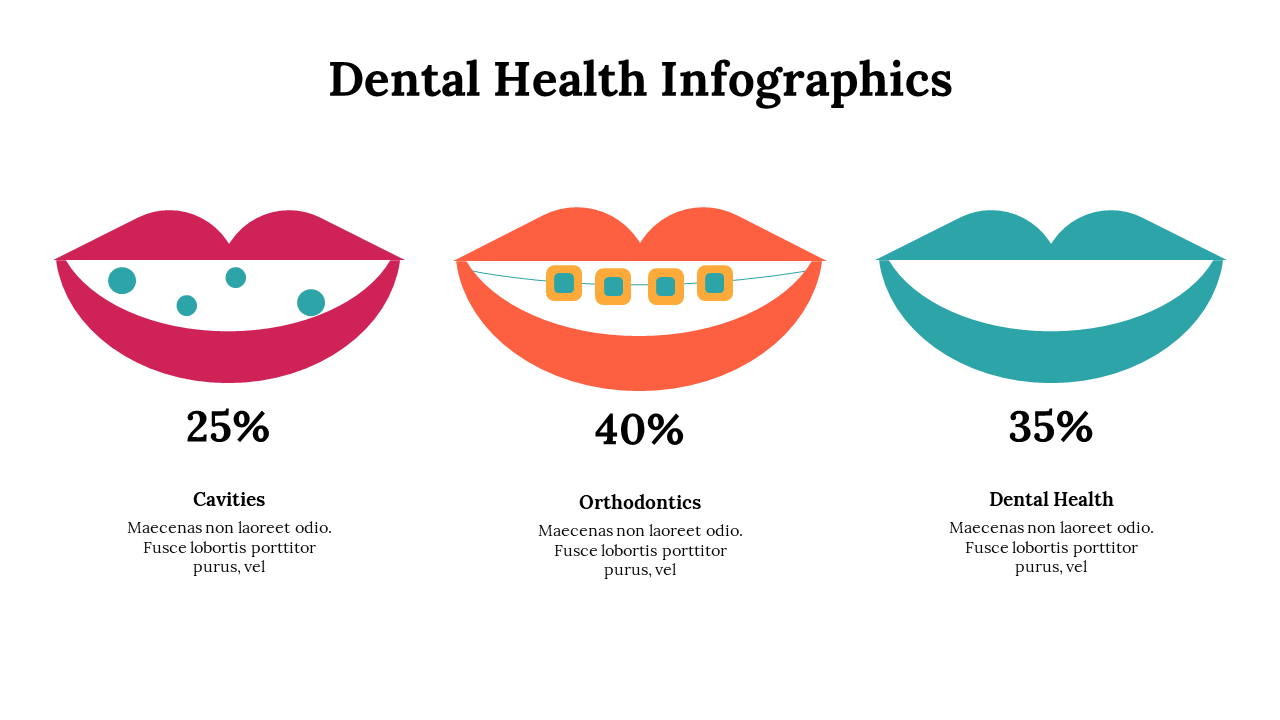 Dental Health Infographics

25%

Cavities

Maecenas non laoreet odio. Fusce lobortis porttitor purus, vel

40%

Orthodontics

Maecenas non laoreet odio. Fusce lobortis porttitor purus, vel

35%

Dental Health

Maecenas non laoreet odio. Fusce lobortis porttitor purus, vel