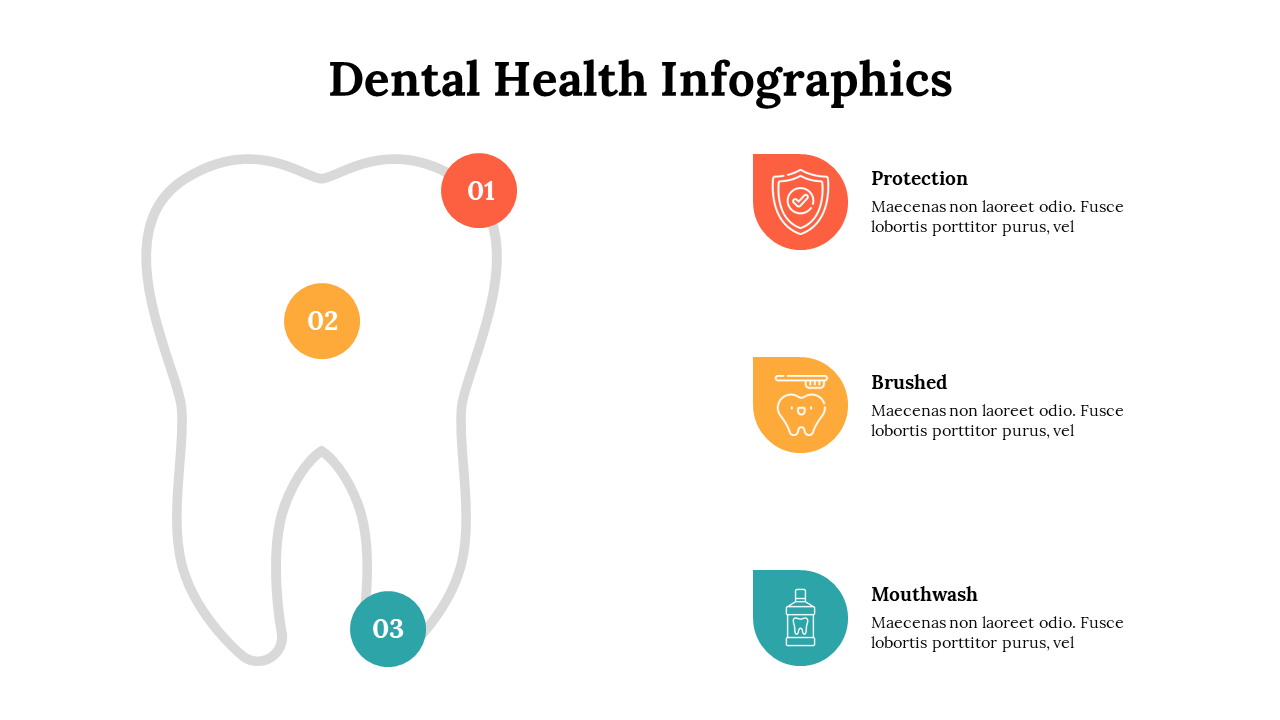 Dental Health Infographics

01

02

03

Protection
Maecenas non laoreet odio. Fusce lobortis porttitor purus, vel

Brushed
Maecenas non laoreet odio. Fusce lobortis porttitor purus, vel

Mouthwash
Maecenas non laoreet odio. Fusce lobortis porttitor purus, vel