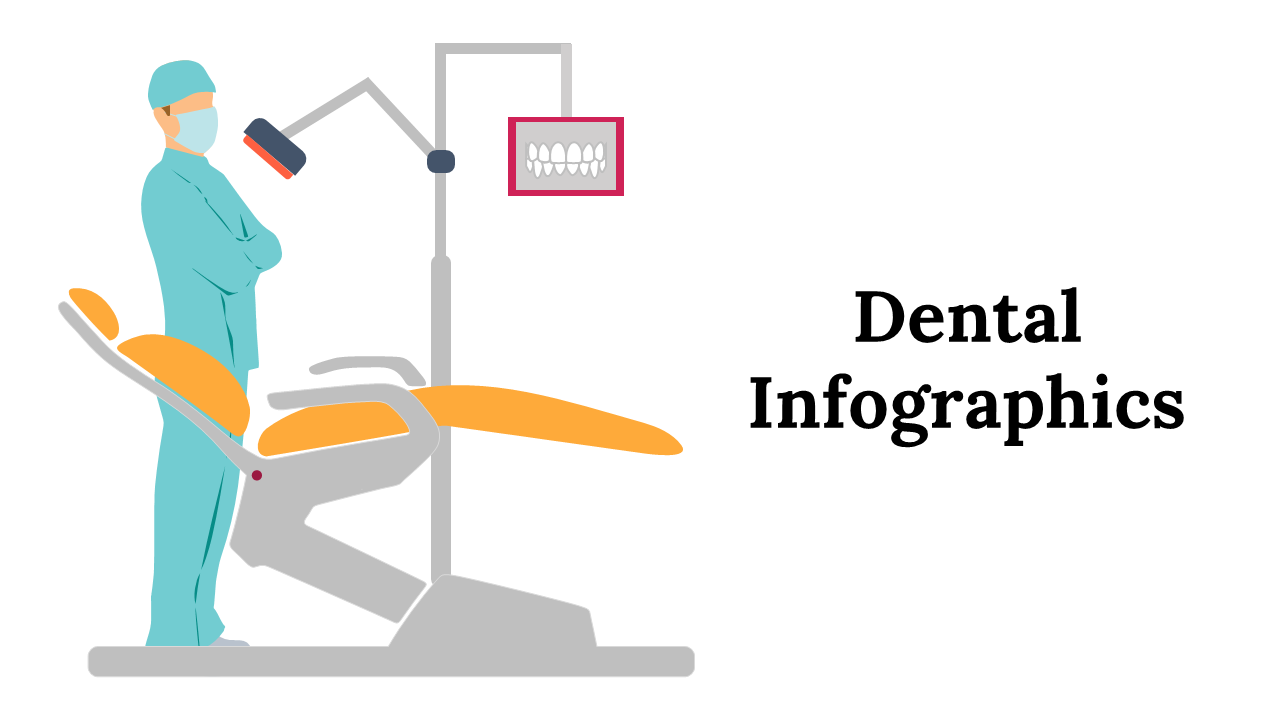 Dental Infographics