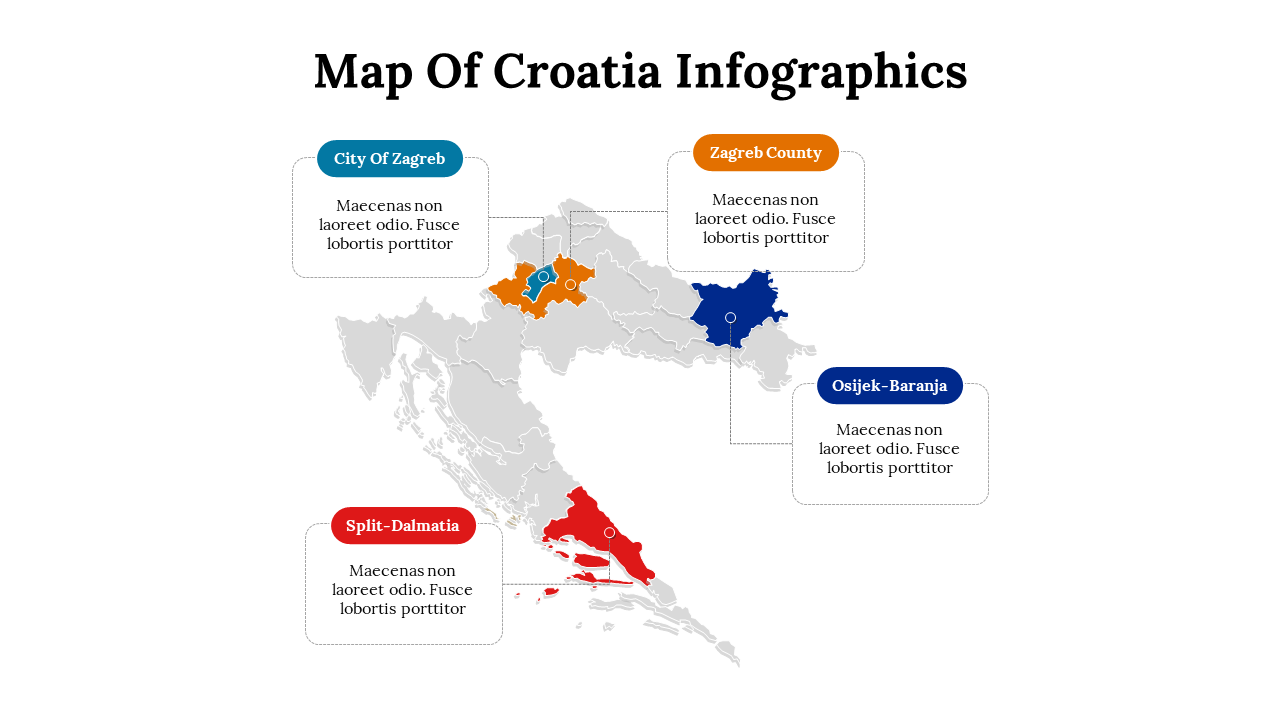 Map Of Croatia Infographics

City Of Zagreb

Maecenas non laoreet odio. Fusce lobortis porttitor

Zagreb County

Maecenas non laoreet odio. Fusce lobortis porttitor

Osijek-Baranja

Maecenas non laoreet odio. Fusce lobortis porttitor

Split-Dalmatia

Maecenas non laoreet odio. Fusce lobortis porttitor