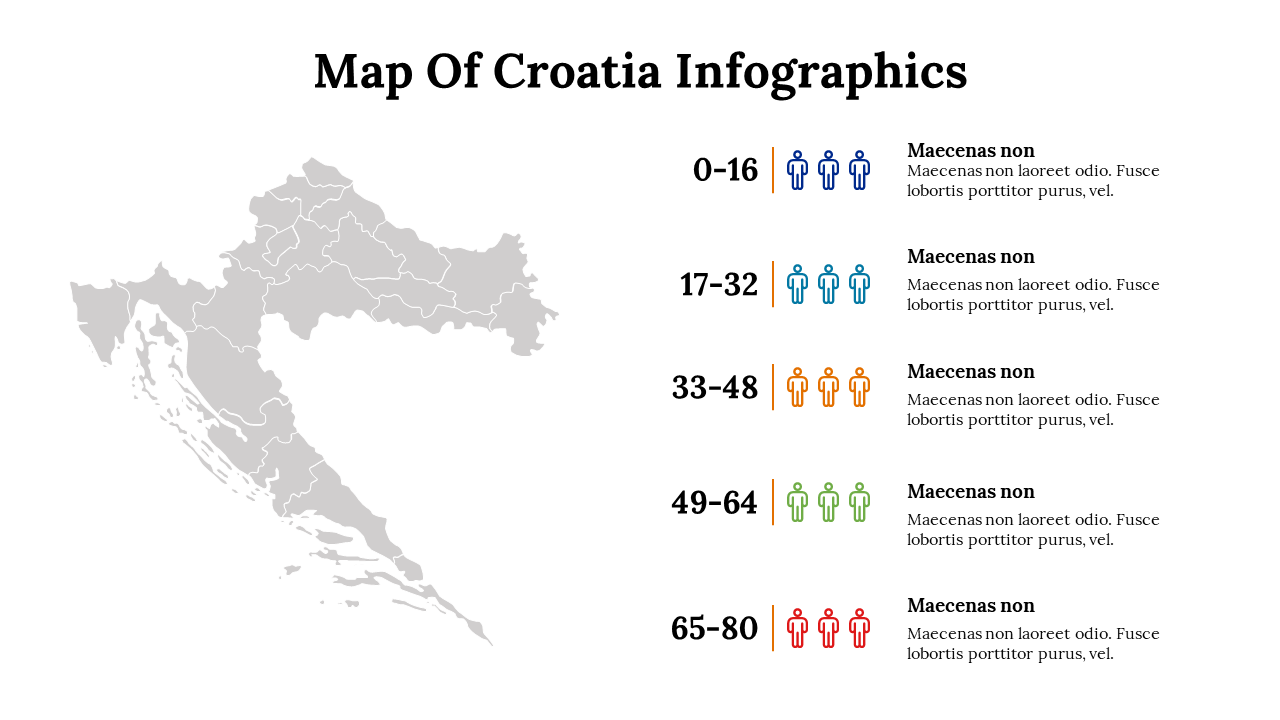 Map Of Croatia Infographics

0-16

Maecenas non
Maecenas non laoreet odio. Fusce lobortis porttitor purus, vel.

17-32

Maecenas non
Maecenas non laoreet odio. Fusce lobortis porttitor purus, vel.

33-48

Maecenas non
Maecenas non laoreet odio. Fusce lobortis porttitor purus, vel.

49-64

Maecenas non
Maecenas non laoreet odio. Fusce lobortis porttitor purus, vel.

65-80

Maecenas non
Maecenas non laoreet odio. Fusce lobortis porttitor purus, vel.