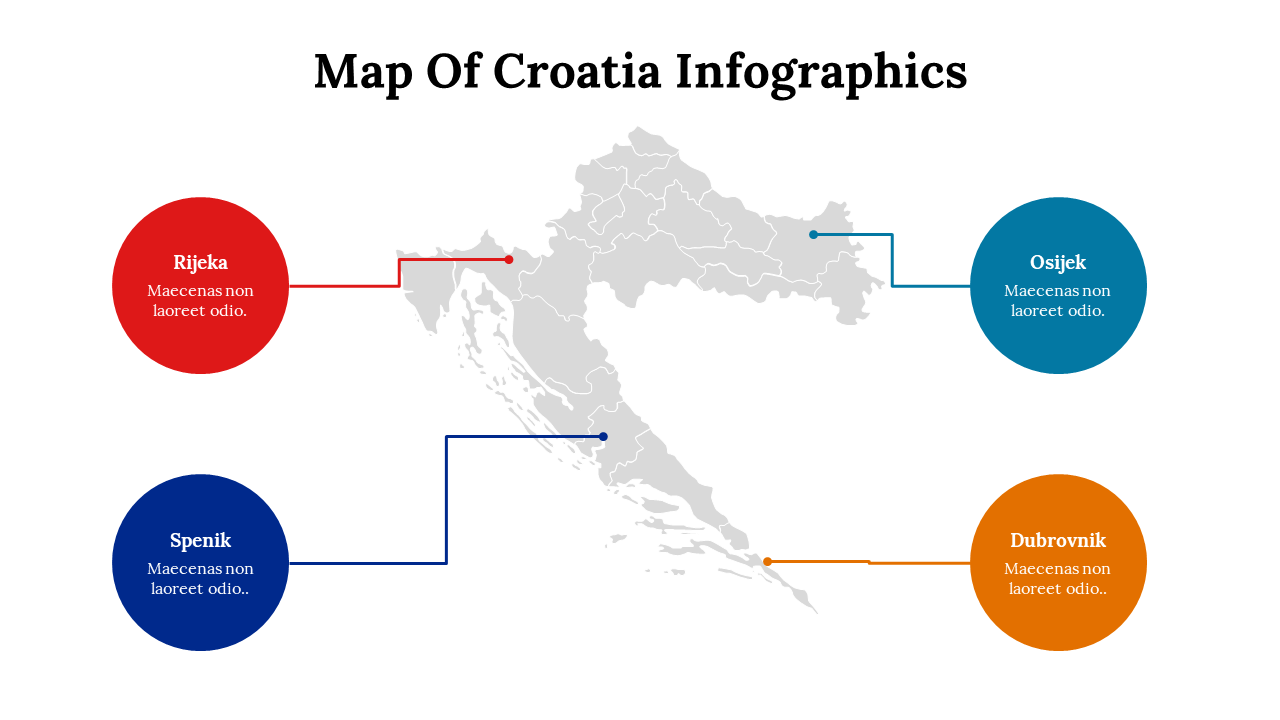 Map Of Croatia Infographics

Rijeka
Maecenas non laoreet odio.

Osijek
Maecenas non laoreet odio.

Spenik
Maecenas non laoreet odio..

Dubrovnik
Maecenas non laoreet odio..