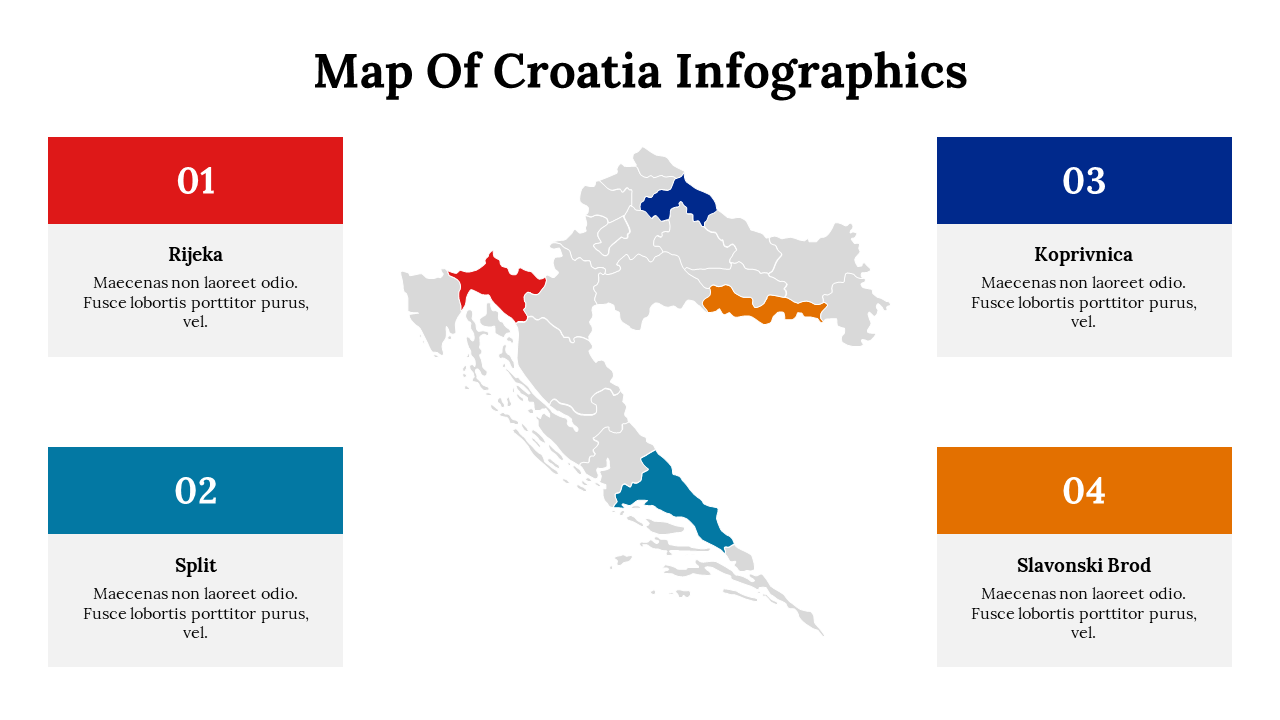 Map Of Croatia Infographics

01

Rijeka

Maecenas non laoreet odio. Fusce lobortis porttitor purus, vel.

02

Split

Maecenas non laoreet odio. Fusce lobortis porttitor purus, vel.

03

Koprivnica

Maecenas non laoreet odio. Fusce lobortis porttitor purus, vel.

04

Slavonski Brod

Maecenas non laoreet odio. Fusce lobortis porttitor purus, vel.