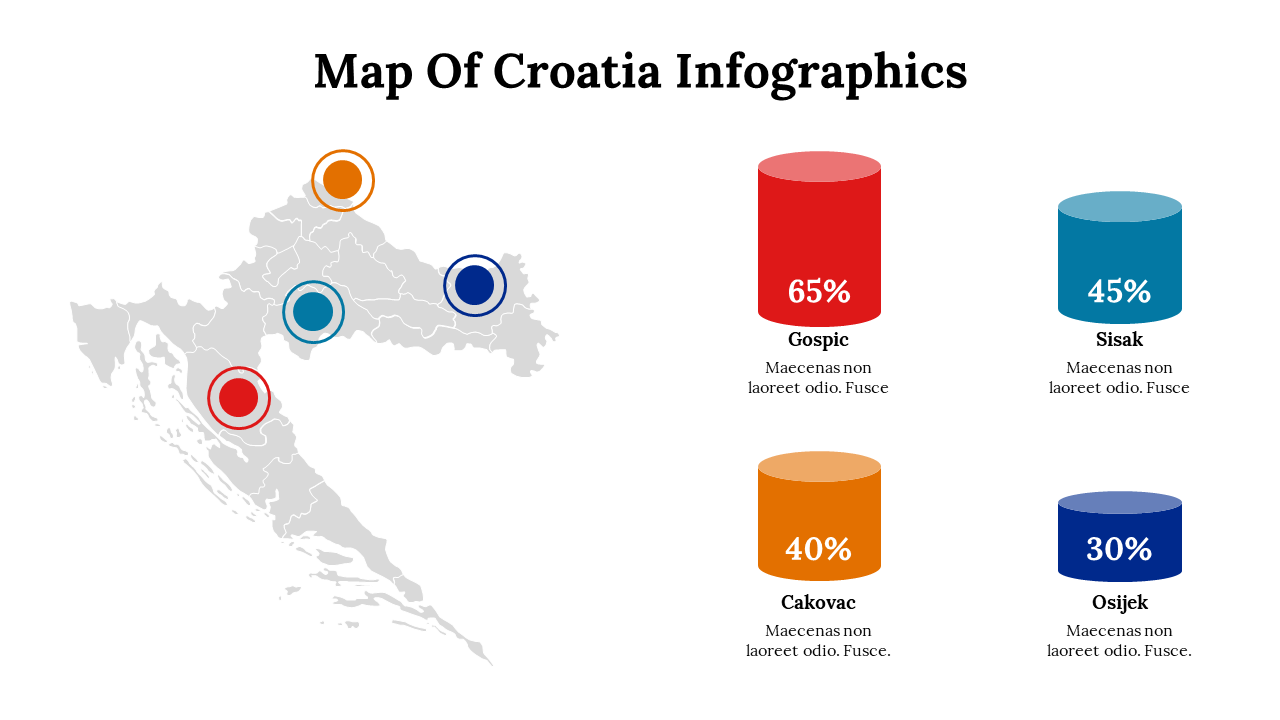 Map Of Croatia Infographics

65%

Gospic

Maecenas non laoreet odio. Fusce

45%

Sisak

Maecenas non laoreet odio. Fusce

40%

Cakovac

Maecenas non laoreet odio. Fusce.

30%

Osijek

Maecenas non laoreet odio. Fusce.