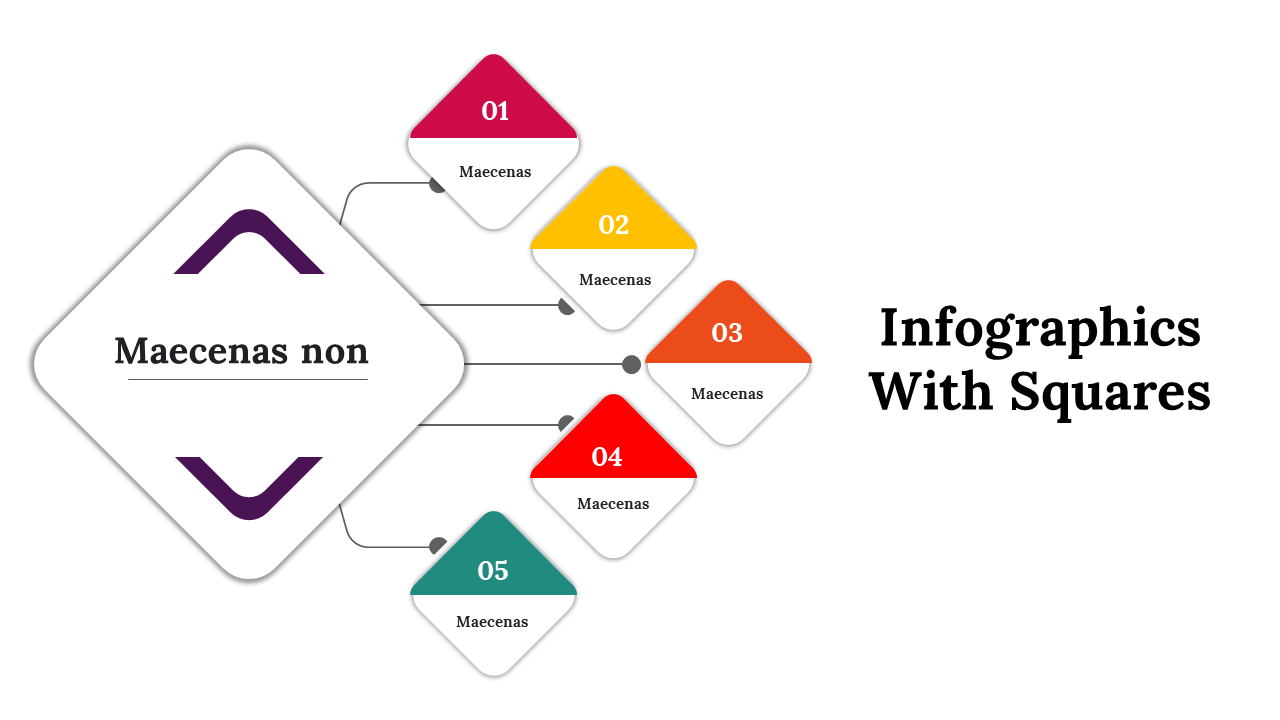 Maecenas non

01
Maecenas

02
Maecenas

03
Maecenas

04
Maecenas

05
Maecenas

Infographics With Squares