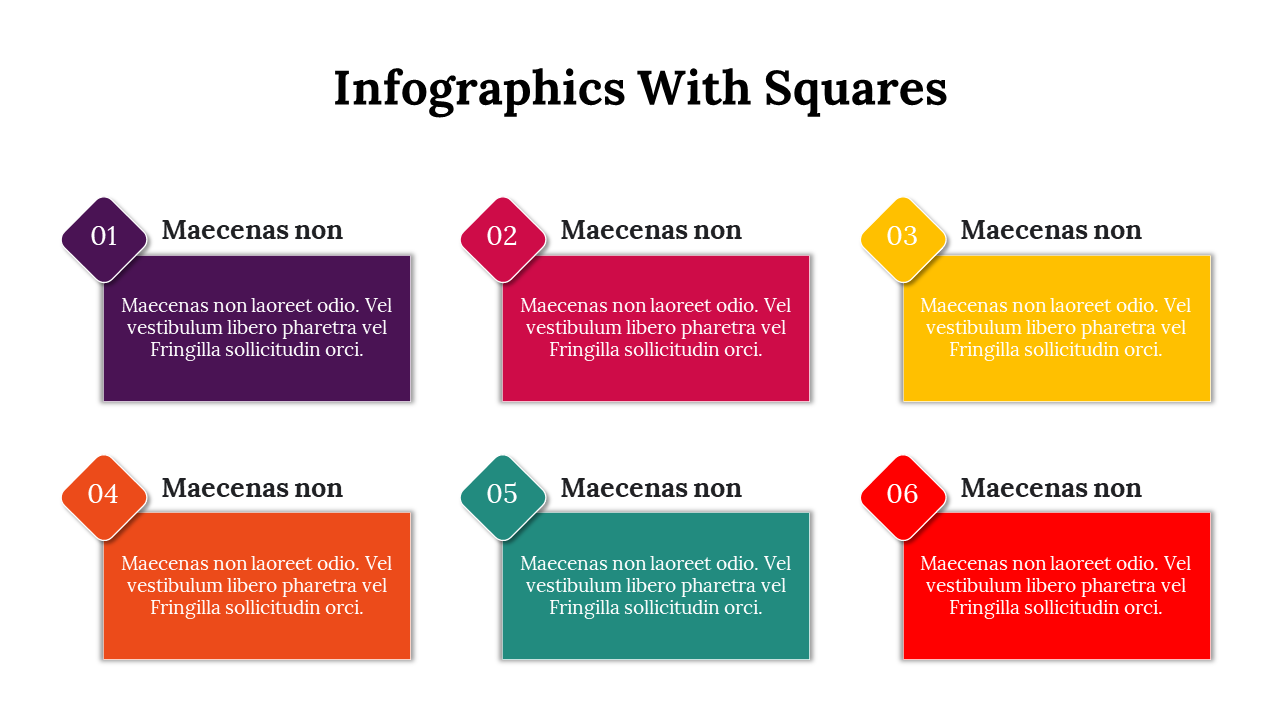 Infographics With Squares

01 Maecenas non

Maecenas non laoreet odio. Vel vestibulum libero pharetra vel Fringilla sollicitudin orci.

02 Maecenas non

Maecenas non laoreet odio. Vel vestibulum libero pharetra vel Fringilla sollicitudin orci.

03 Maecenas non

Maecenas non laoreet odio. Vel vestibulum libero pharetra vel Fringilla sollicitudin orci.

04 Maecenas non

Maecenas non laoreet odio. Vel vestibulum libero pharetra vel Fringilla sollicitudin orci.

05 Maecenas non

Maecenas non laoreet odio. Vel vestibulum libero pharetra vel Fringilla sollicitudin orci.

06 Maecenas non

Maecenas non laoreet odio. Vel vestibulum libero pharetra vel Fringilla sollicitudin orci.