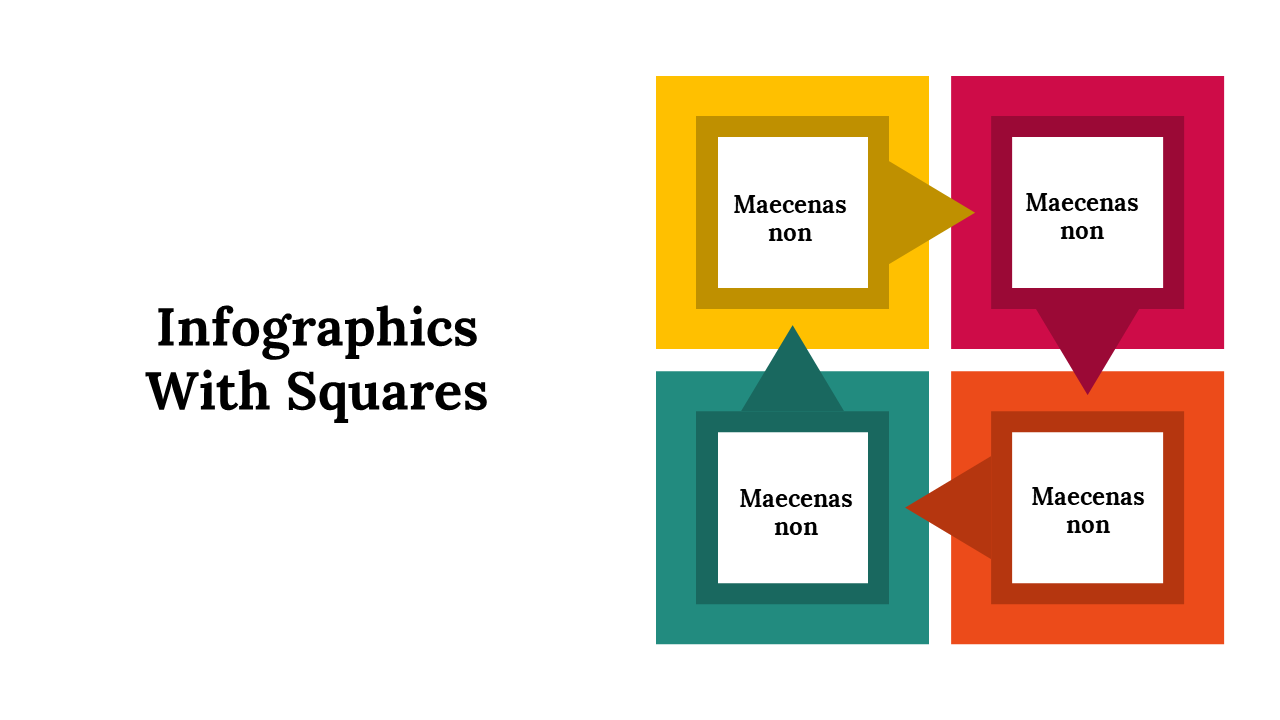 Infographics With Squares

Maecenas non

Maecenas non

Maecenas non

Maecenas non