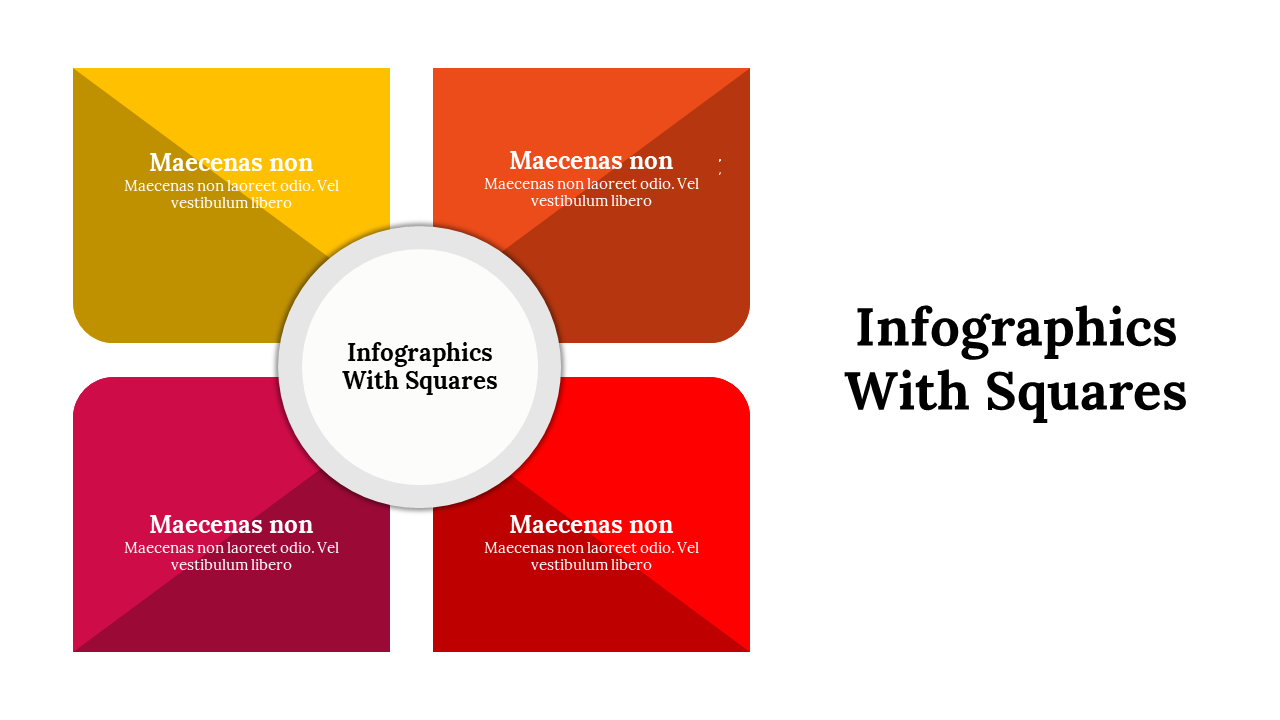 Maecenas non
Maecenas non laoreet odio. Vel vestibulum libero

Maecenas non
Maecenas non laoreet odio. Vel vestibulum libero

Infographics With Squares

Maecenas non
Maecenas non laoreet odio. Vel vestibulum libero

Maecenas non
Maecenas non laoreet odio. Vel vestibulum libero

Infographics With Squares