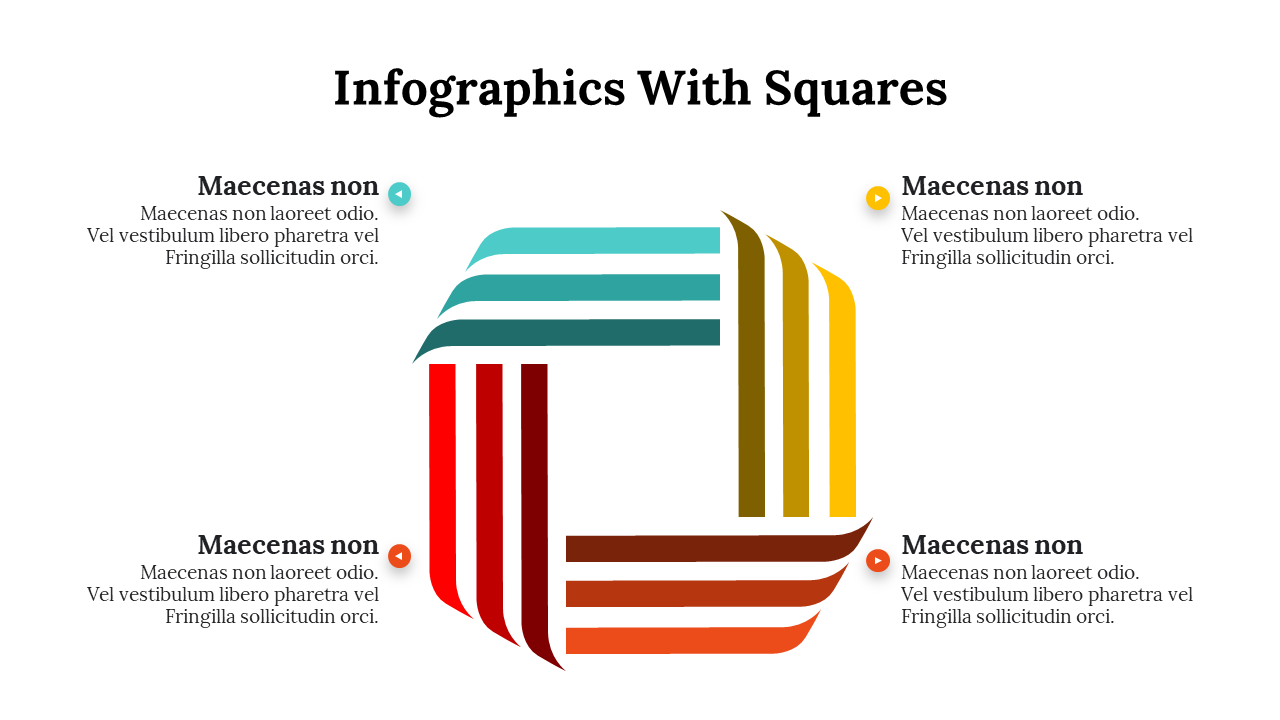 Infographics With Squares

Maecenas non
Maecenas non laoreet odio. Vel vestibulum libero pharetra vel Fringilla sollicitudin orci.

Maecenas non
Maecenas non laoreet odio. Vel vestibulum libero pharetra vel Fringilla sollicitudin orci.

Maecenas non
Maecenas non laoreet odio. Vel vestibulum libero pharetra vel Fringilla sollicitudin orci.

Maecenas non
Maecenas non laoreet odio. Vel vestibulum libero pharetra vel Fringilla sollicitudin orci.