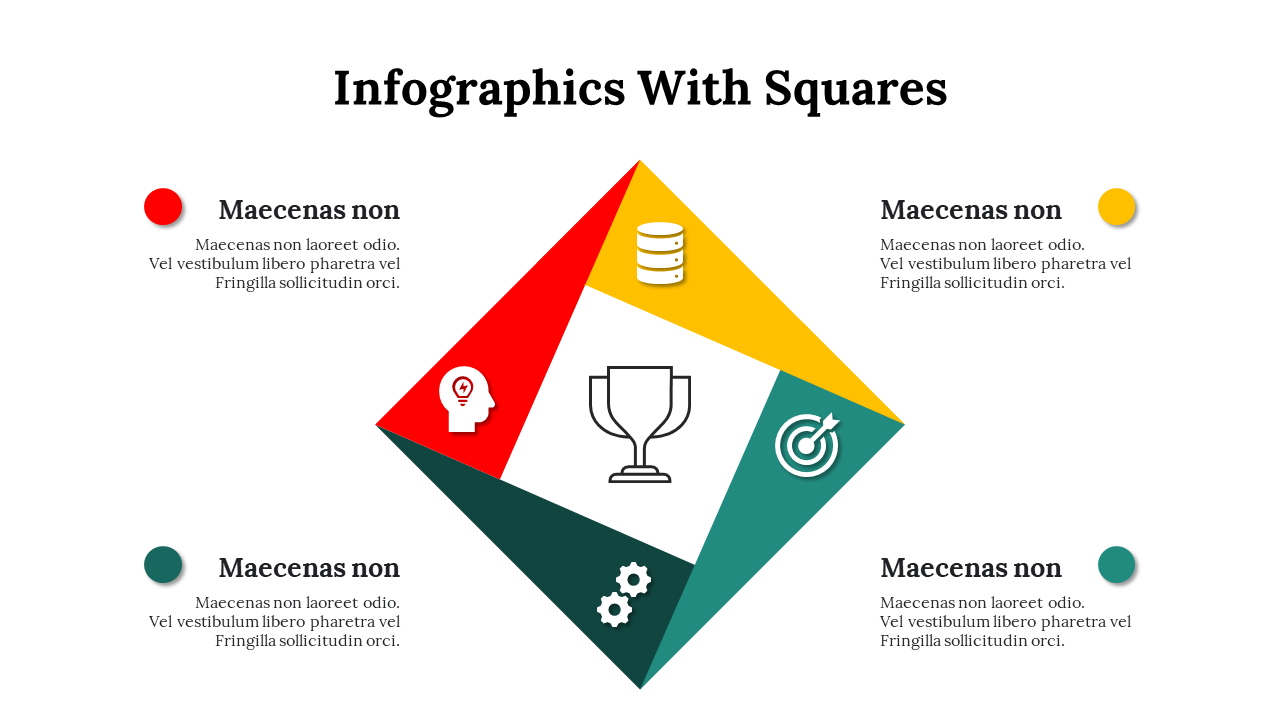 Infographics With Squares

Maecenas non

Maecenas non laoreet odio.
Vel vestibulum libero pharetra vel
Fringilla sollicitudin orci.

Maecenas non

Maecenas non laoreet odio.
Vel vestibulum libero pharetra vel
Fringilla sollicitudin orci.

Maecenas non

Maecenas non laoreet odio.
Vel vestibulum libero pharetra vel
Fringilla sollicitudin orci.

Maecenas non

Maecenas non laoreet odio.
Vel vestibulum libero pharetra vel
Fringilla sollicitudin orci.