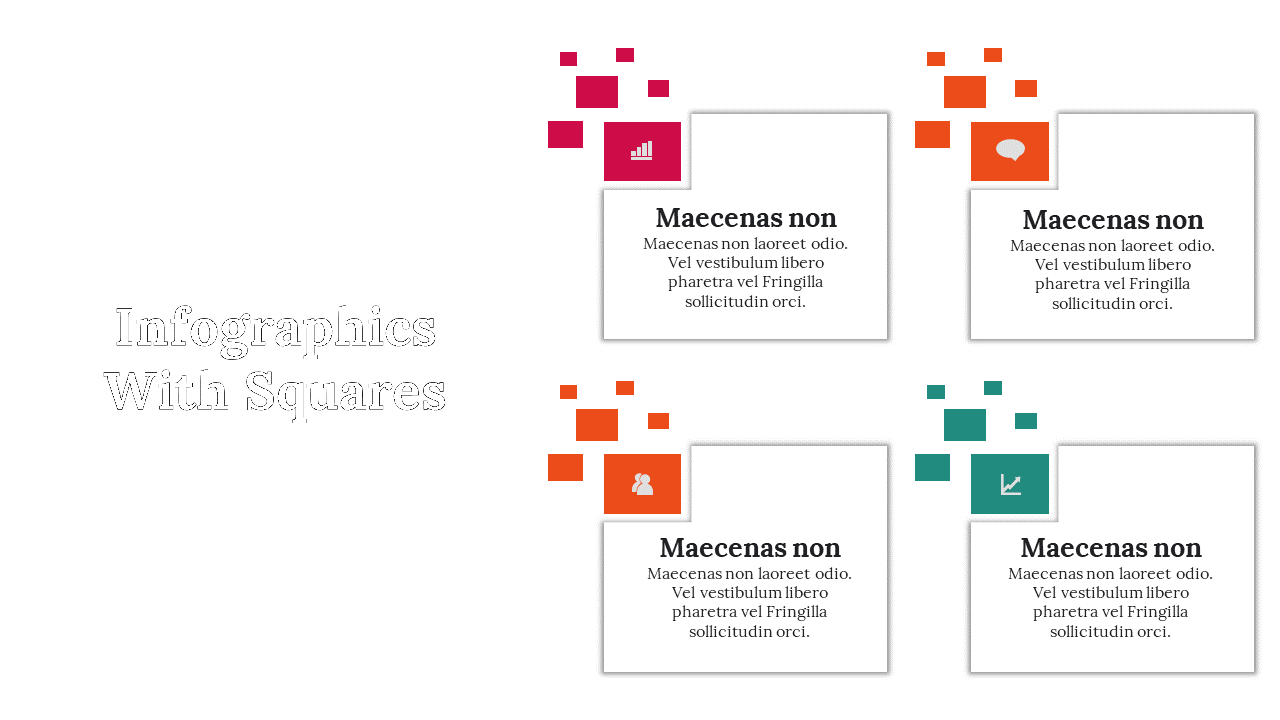 Infographics With Squares

Maecenas non
Maecenas non laoreet odio. Vel vestibulum libero pharetra vel Fringilla sollicitudin orci.

Maecenas non
Maecenas non laoreet odio. Vel vestibulum libero pharetra vel Fringilla sollicitudin orci.

Maecenas non
Maecenas non laoreet odio. Vel vestibulum libero pharetra vel Fringilla sollicitudin orci.

Maecenas non
Maecenas non laoreet odio. Vel vestibulum libero pharetra vel Fringilla sollicitudin orci.