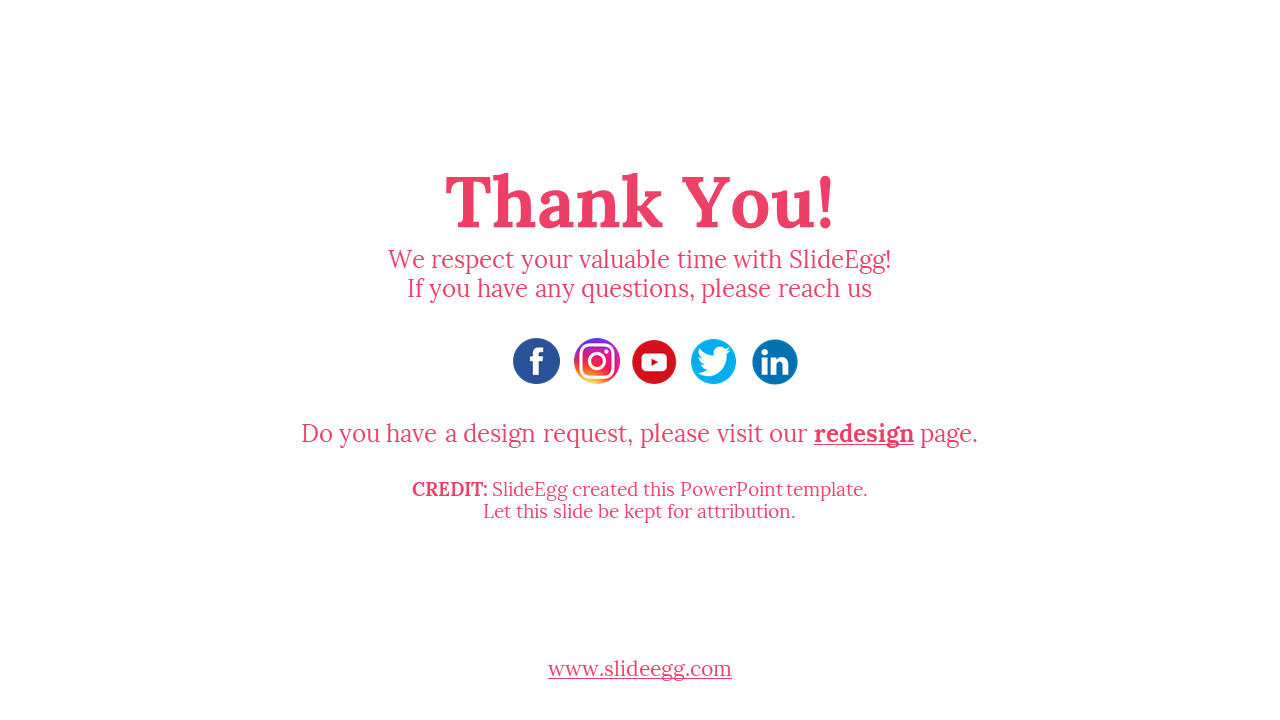 Thank You!

We respect your valuable time with SlideEgg!
If you have any questions, please reach us

Do you have a design request, please visit our redesign page.

CREDIT: SlideEgg created this PowerPoint template.
Let this slide be kept for attribution.

www.slideegg.com