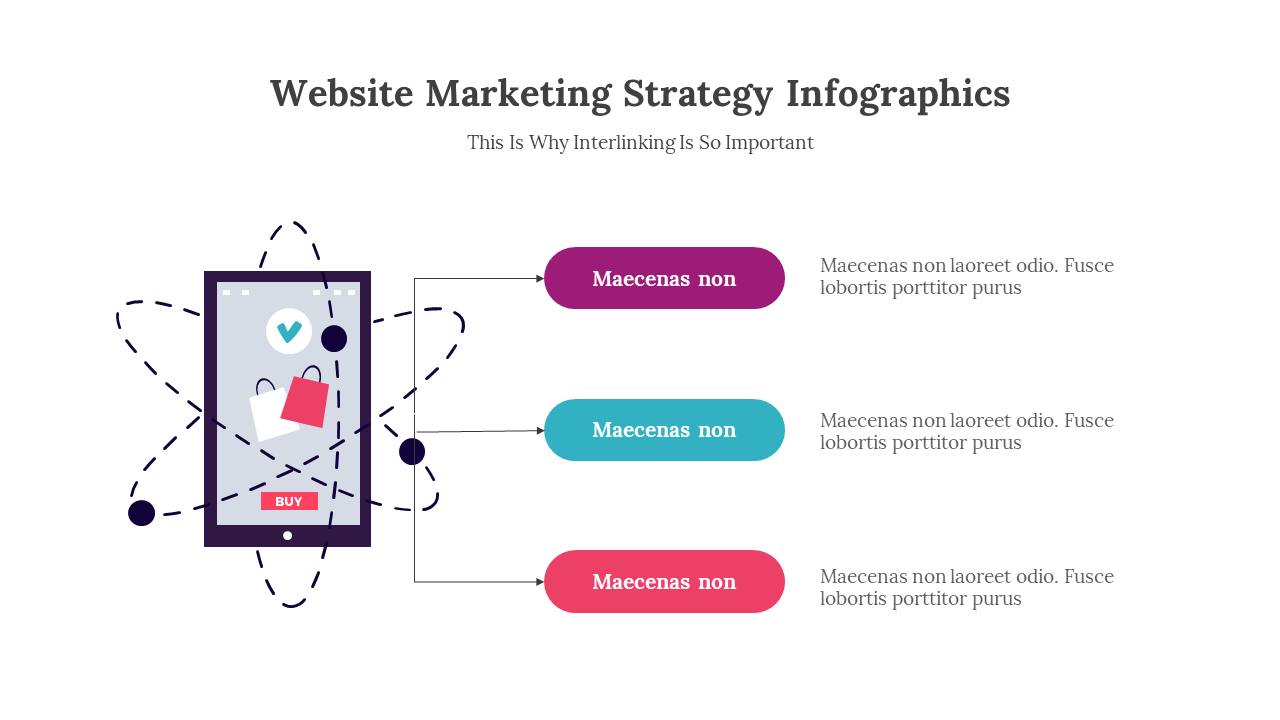 Website Marketing Strategy Infographics

This Is Why Interlinking Is So Important

BUY

Maecenas non

Maecenas non laoreet odio. Fusce lobortis porttitor purus

Maecenas non

Maecenas non laoreet odio. Fusce lobortis porttitor purus

Maecenas non

Maecenas non laoreet odio. Fusce lobortis porttitor purus