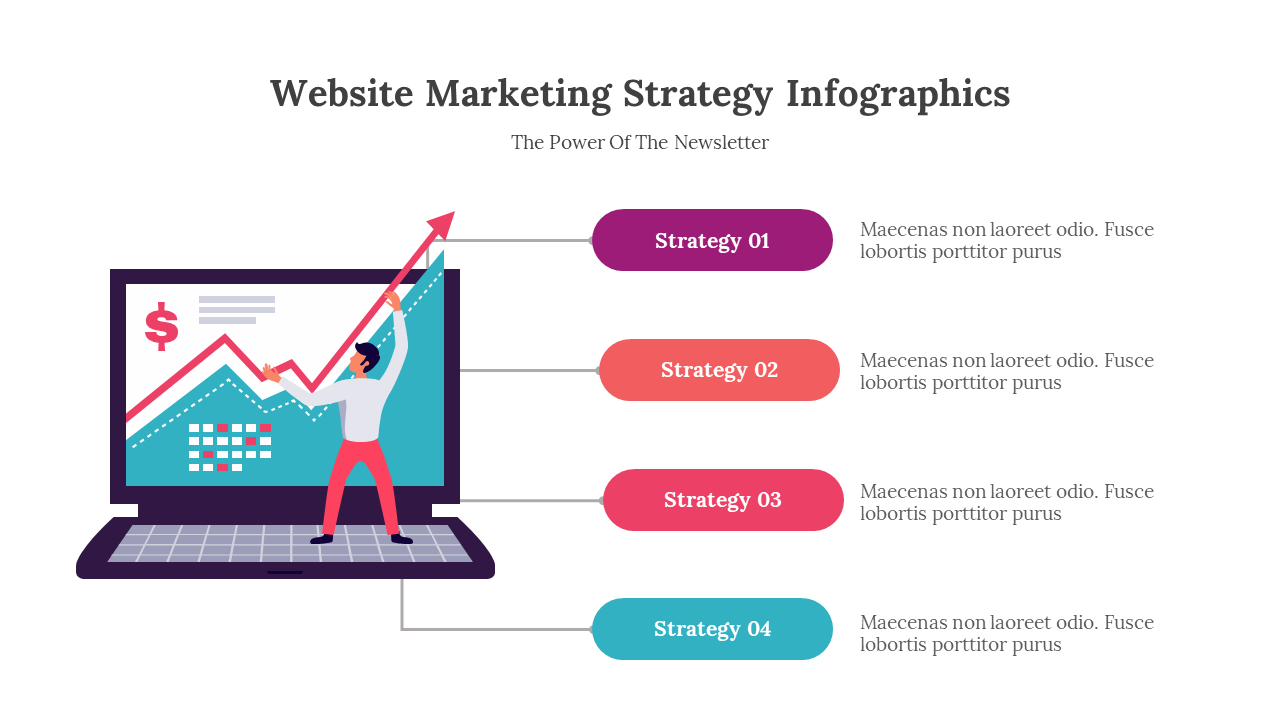 Website Marketing Strategy Infographics

The Power Of The Newsletter

$

Strategy 01

Maecenas non laoreet odio. Fusce lobortis porttitor purus

Strategy 02

Maecenas non laoreet odio. Fusce lobortis porttitor purus

Strategy 03

Maecenas non laoreet odio. Fusce lobortis porttitor purus

Strategy 04

Maecenas non laoreet odio. Fusce lobortis porttitor purus