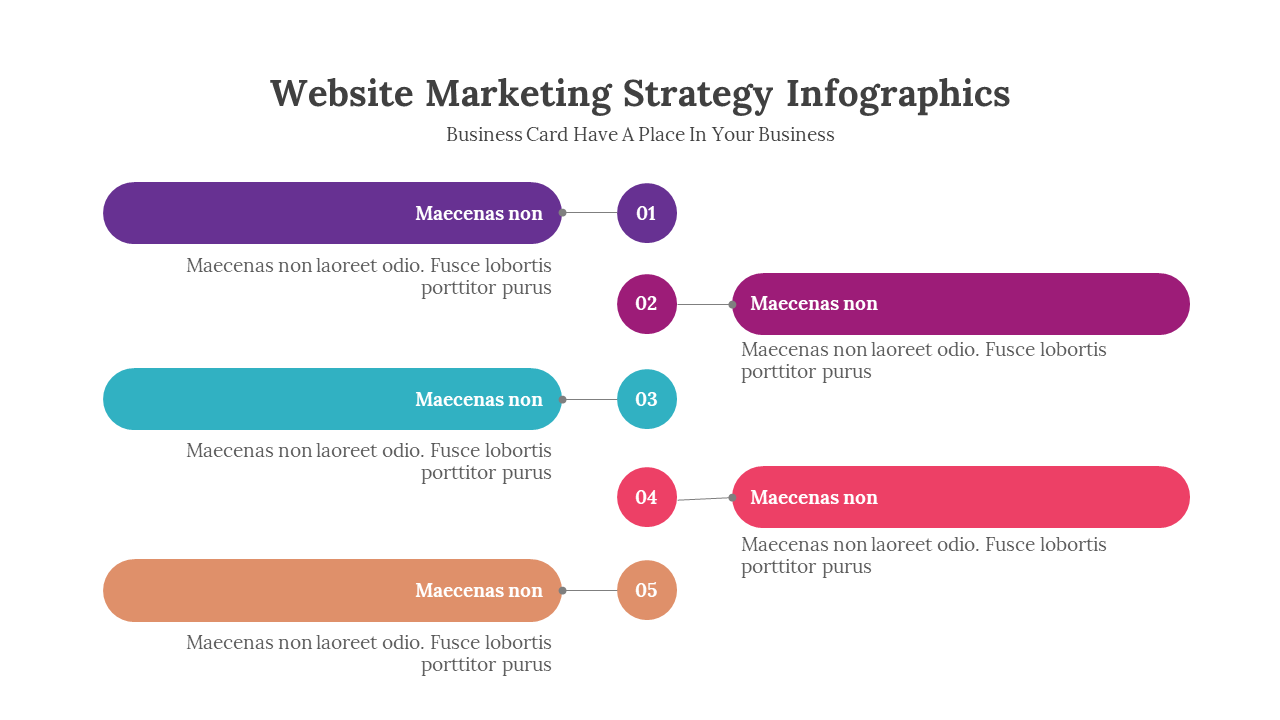 Website Marketing Strategy Infographics
Business Card Have A Place In Your Business

Maecenas non
01
Maecenas non laoreet odio. Fusce lobortis porttitor purus

02
Maecenas non
Maecenas non laoreet odio. Fusce lobortis porttitor purus

Maecenas non
03
Maecenas non laoreet odio. Fusce lobortis porttitor purus

04
Maecenas non
Maecenas non laoreet odio. Fusce lobortis porttitor purus

Maecenas non
05
Maecenas non laoreet odio. Fusce lobortis porttitor purus