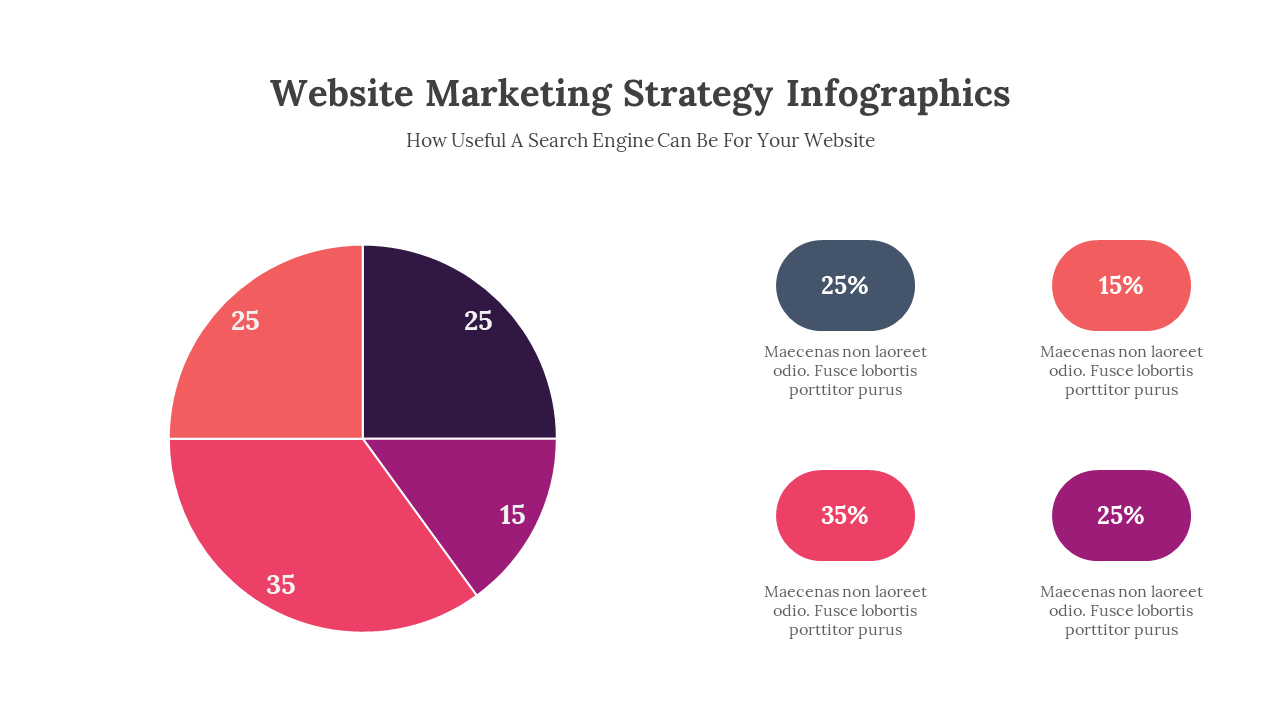 Website Marketing Strategy Infographics

How Useful A Search Engine Can Be For Your Website

25

25

15

35

25%

Maecenas non laoreet odio. Fusce lobortis porttitor purus

15%

Maecenas non laoreet odio. Fusce lobortis porttitor purus

35%

Maecenas non laoreet odio. Fusce lobortis porttitor purus

25%

Maecenas non laoreet odio. Fusce lobortis porttitor purus