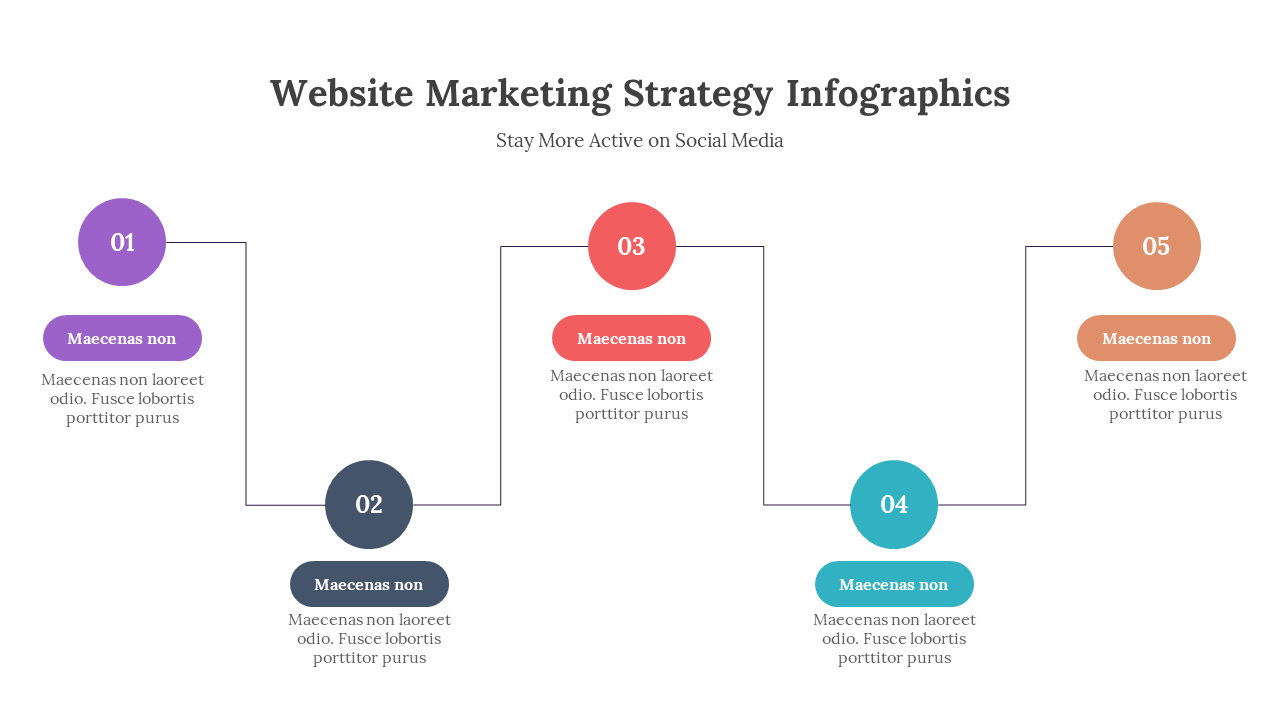 Website Marketing Strategy Infographics

Stay More Active on Social Media

01

Maecenas non

Maecenas non laoreet odio. Fusce lobortis porttitor purus

02

Maecenas non

Maecenas non laoreet odio. Fusce lobortis porttitor purus

03

Maecenas non

Maecenas non laoreet odio. Fusce lobortis porttitor purus

04

Maecenas non

Maecenas non laoreet odio. Fusce lobortis porttitor purus

05

Maecenas non

Maecenas non laoreet odio. Fusce lobortis porttitor purus