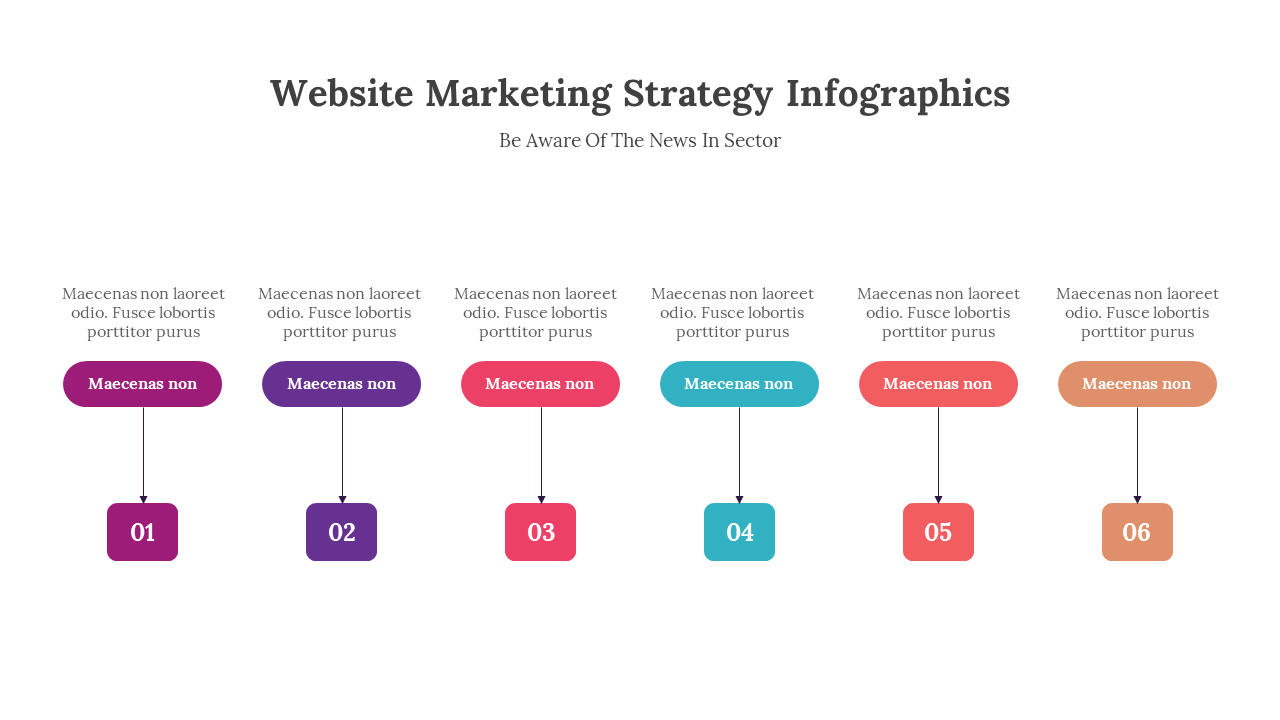 Website Marketing Strategy Infographics

Be Aware Of The News In Sector

Maecenas non laoreet odio. Fusce lobortis porttitor purus

Maecenas non

01

Maecenas non laoreet odio. Fusce lobortis porttitor purus

Maecenas non

02

Maecenas non laoreet odio. Fusce lobortis porttitor purus

Maecenas non

03

Maecenas non laoreet odio. Fusce lobortis porttitor purus

Maecenas non

04

Maecenas non laoreet odio. Fusce lobortis porttitor purus

Maecenas non

05

Maecenas non laoreet odio. Fusce lobortis porttitor purus

Maecenas non

06