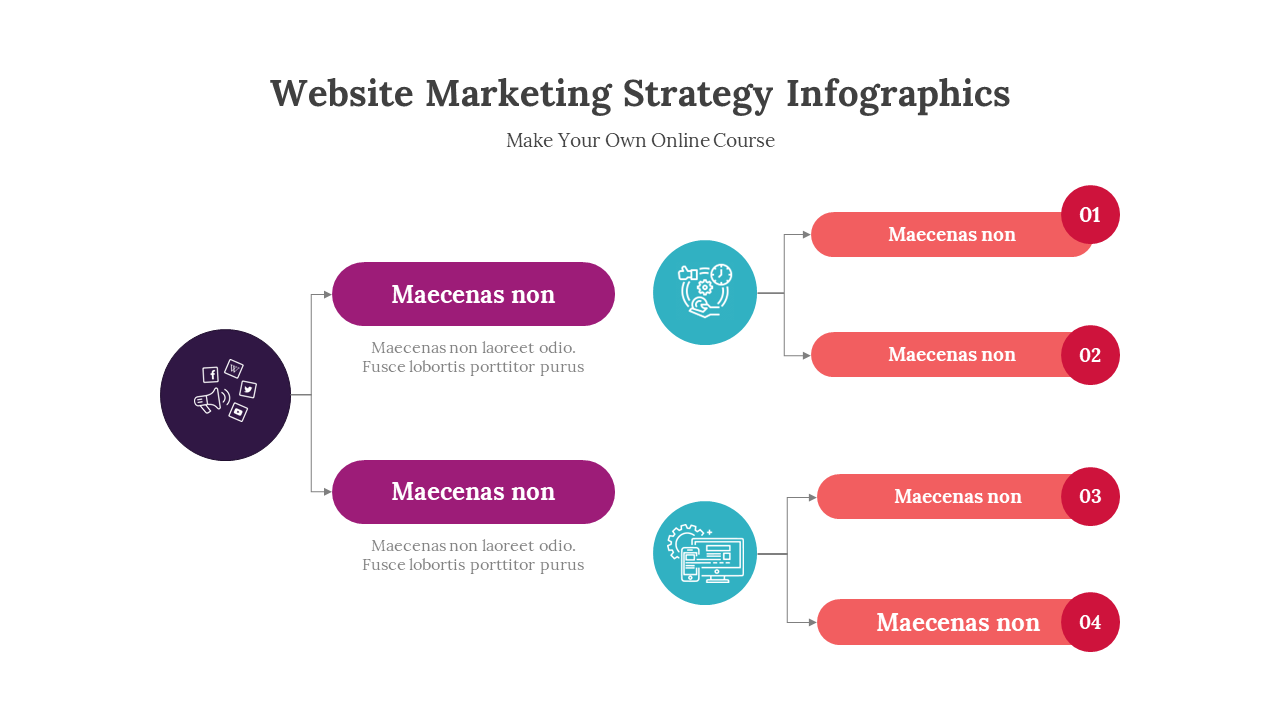 Website Marketing Strategy Infographics

Make Your Own Online Course

Maecenas non

Maecenas non laoreet odio. Fusce lobortis porttitor purus

Maecenas non

Maecenas non laoreet odio. Fusce lobortis porttitor purus

Maecenas non 01

Maecenas non 02

Maecenas non 03

Maecenas non 04